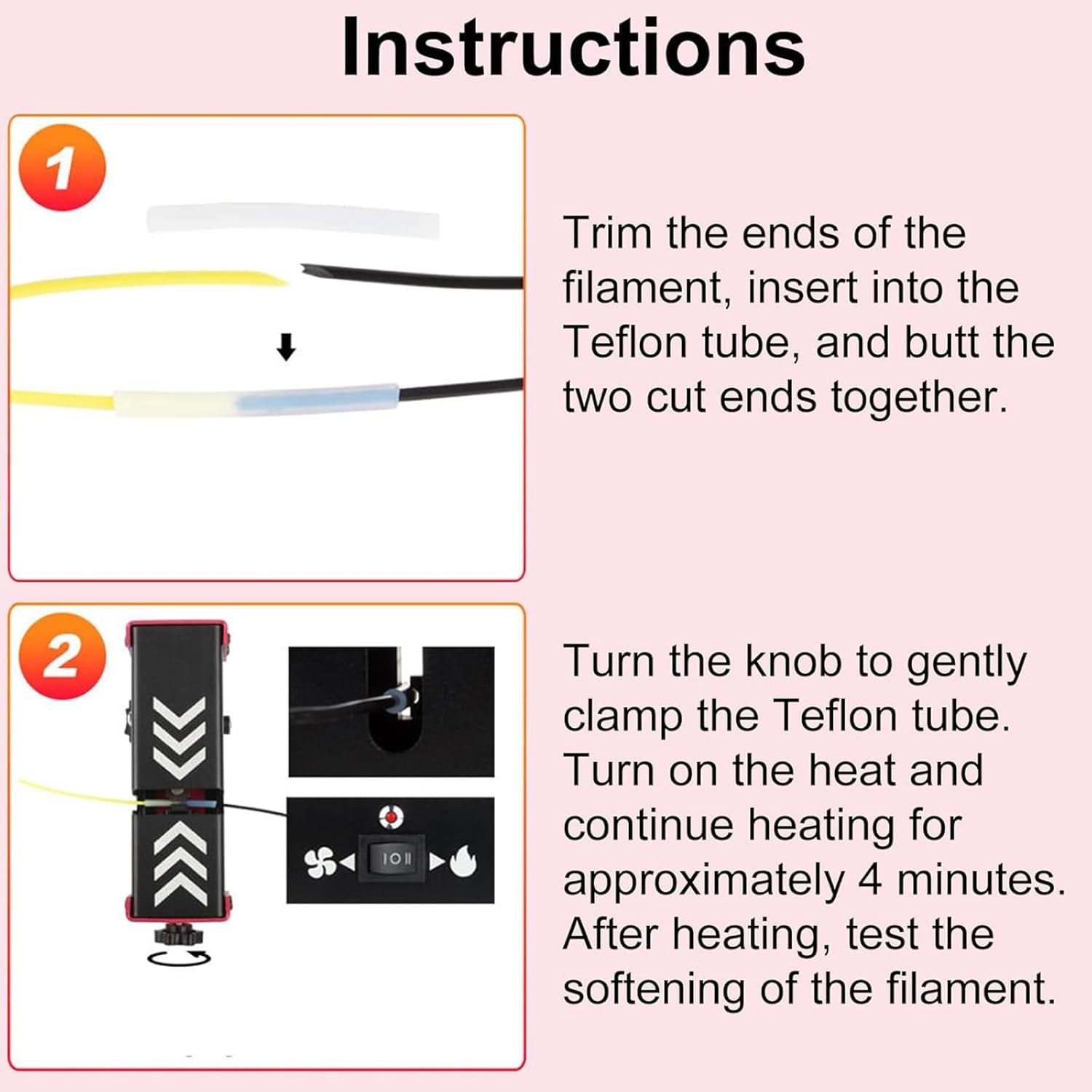 Instructions

1

Trim the ends of the filament, insert into the Teflon tube, and butt the two cut ends together.

2

I O II

Turn the knob to gently clamp the Teflon tube. Turn on the heat and continue heating for approximately 4 minutes. After heating, test the softening of the filament.