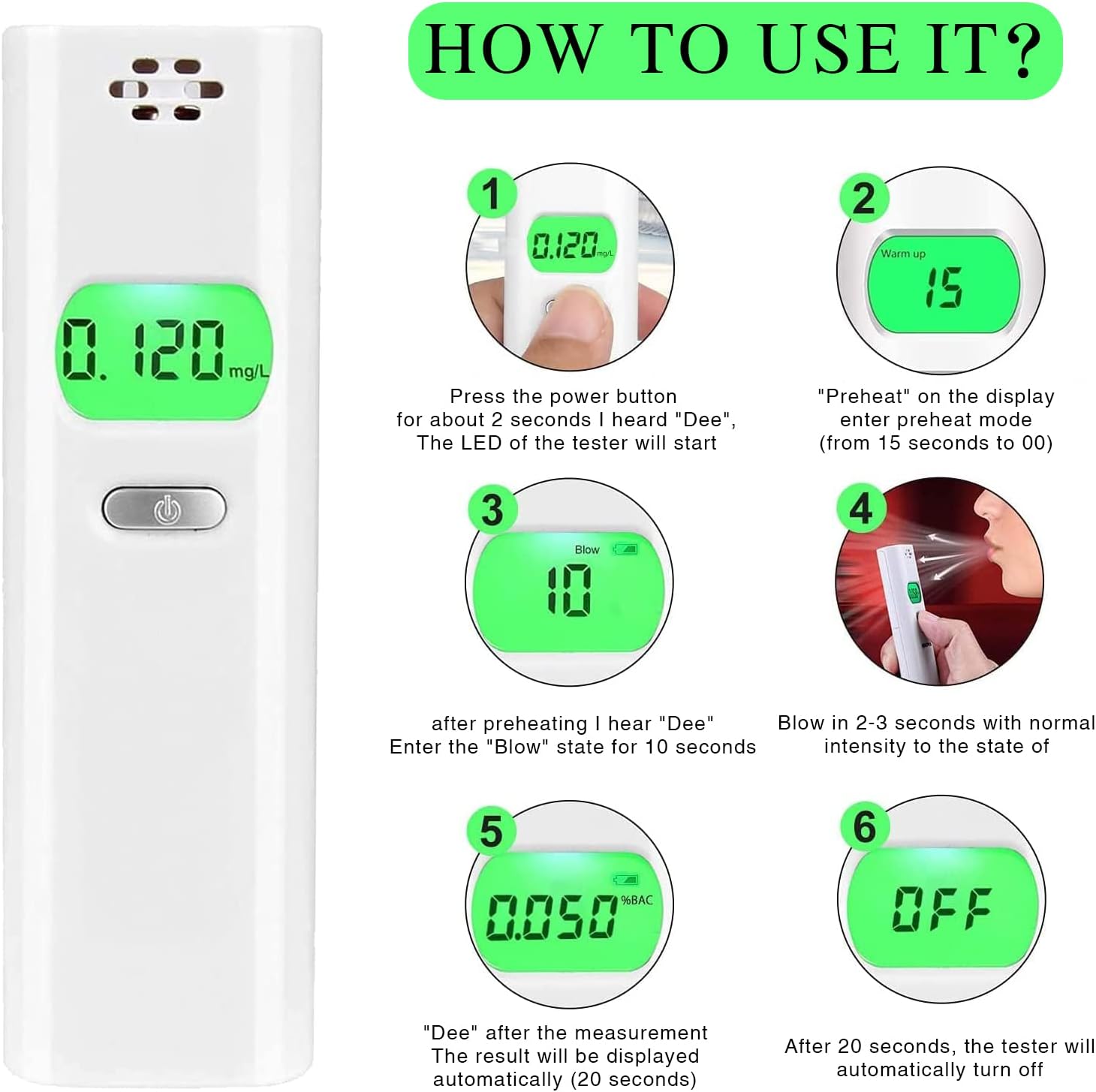 0.120 mg/L

HOW TO USE IT?

1
0.120 mg/L

Press the power button for about 2 seconds I heard "Dee", The LED of the tester will start

2
Warm up
15

"Preheat" on the display enter preheat mode (from 15 seconds to 00)

3
Blow
10

after preheating I hear "Dee" Enter the "Blow" state for 10 seconds

4

Blow in 2-3 seconds with normal intensity to the state of

5
0.050 %BAC

"Dee" after the measurement The result will be displayed automatically (20 seconds)

6
OFF

After 20 seconds, the tester will automatically turn off