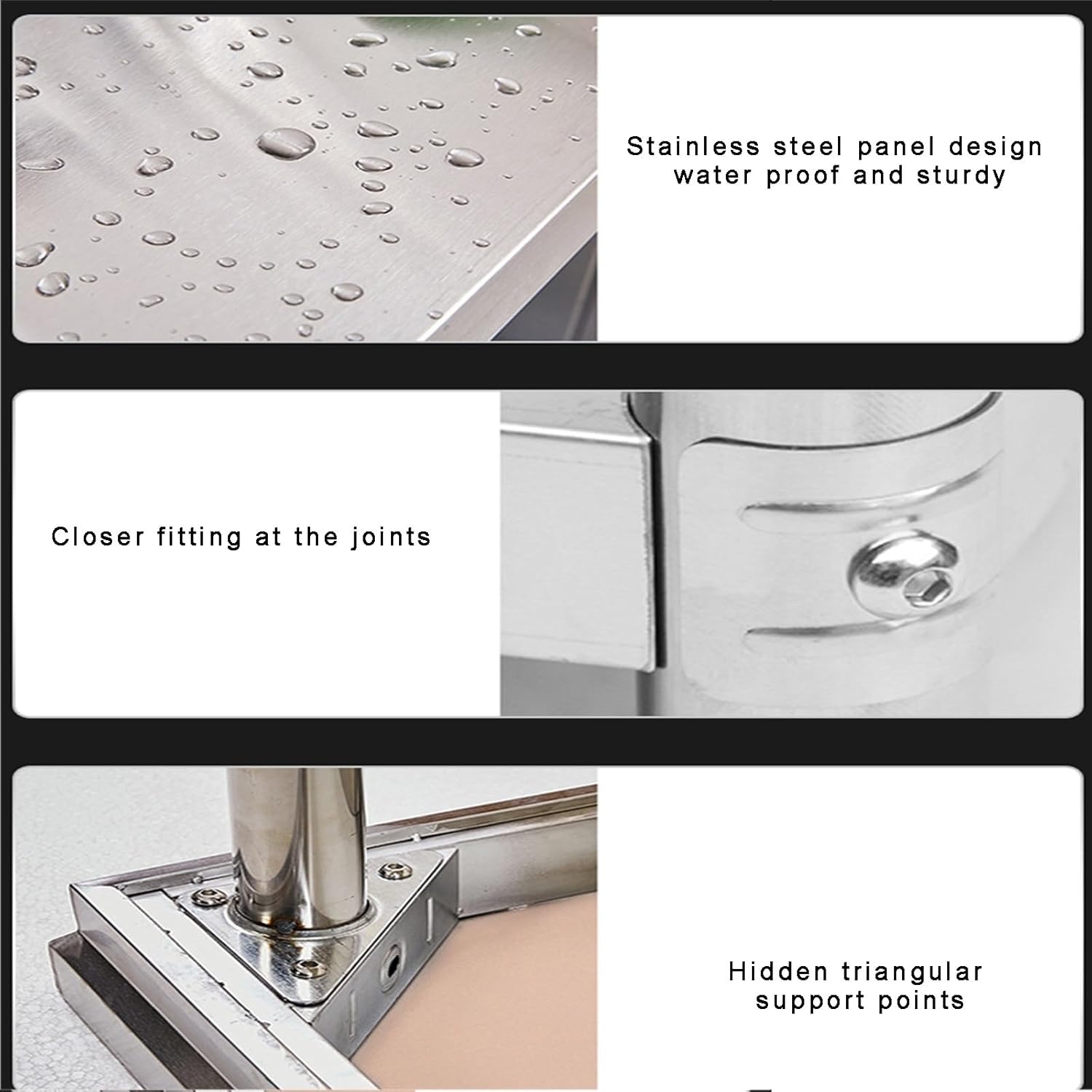 Stainless steel panel design
water proof and sturdy

Closer fitting at the joints

Hidden triangular
support points