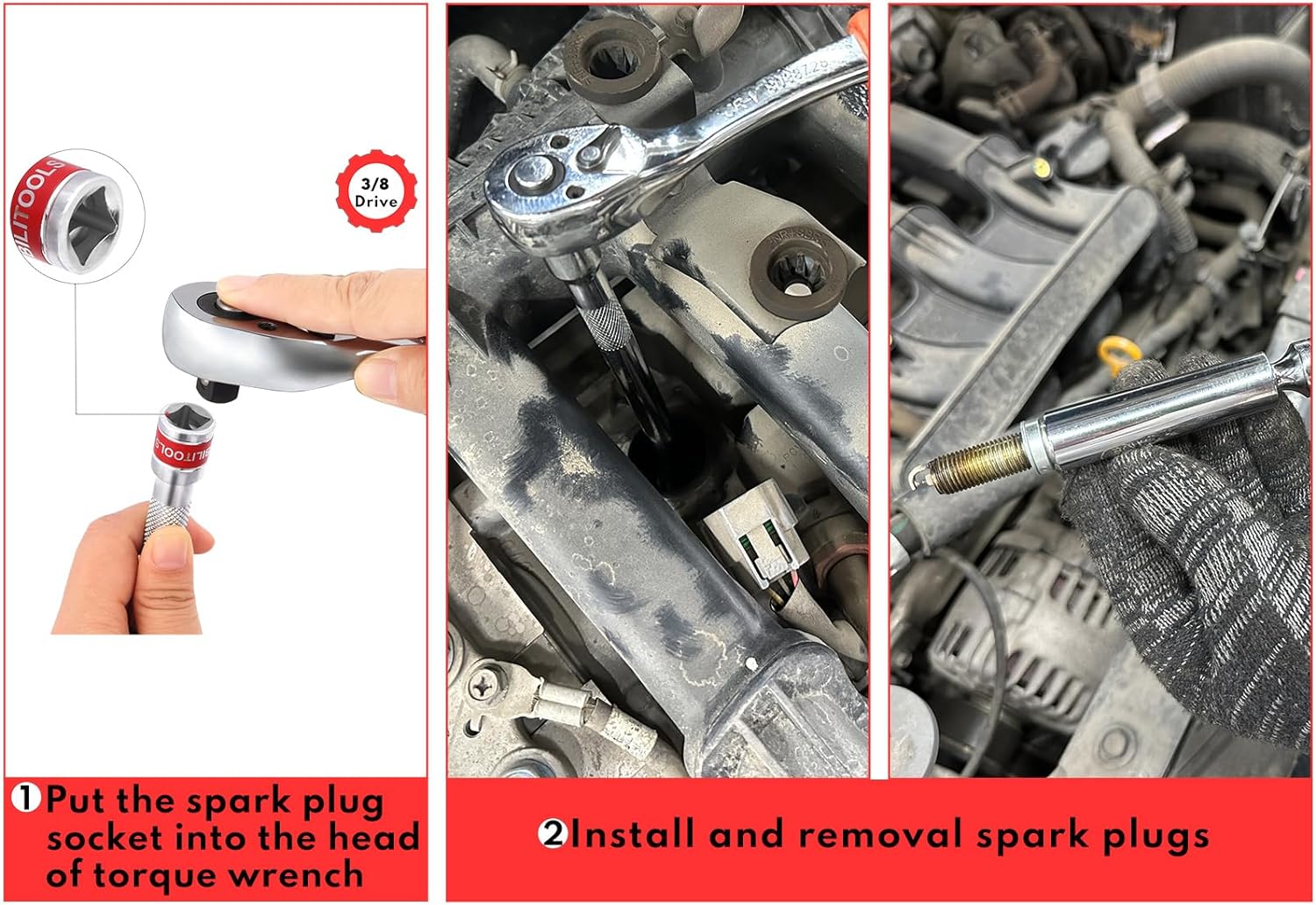 BILITOOLS

3/8 Drive

BILITOOLS

❶Put the spark plug socket into the head of torque wrench

❷Install and removal spark plugs