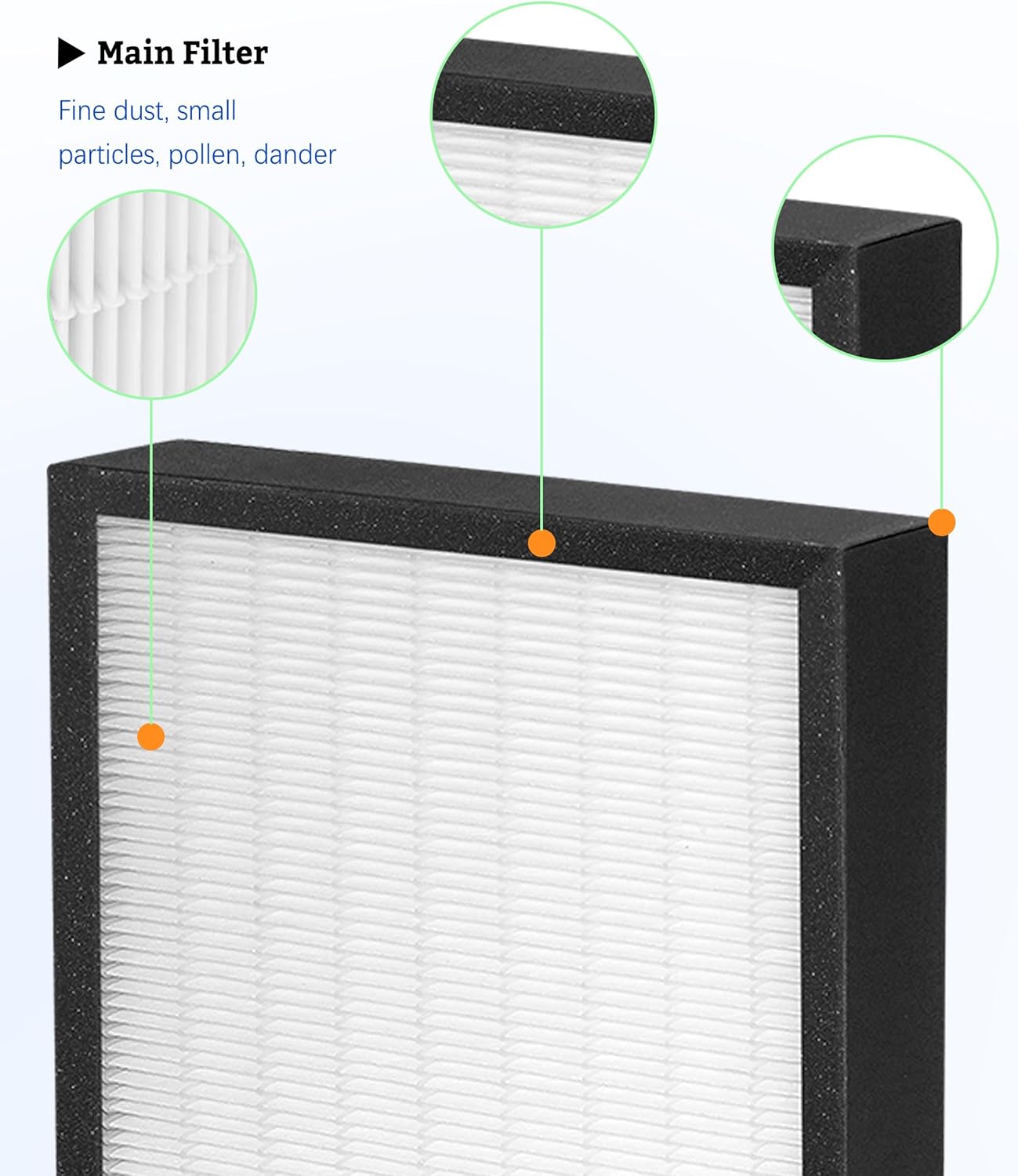 ▶ Main Filter

Fine dust, small particles, pollen, dander