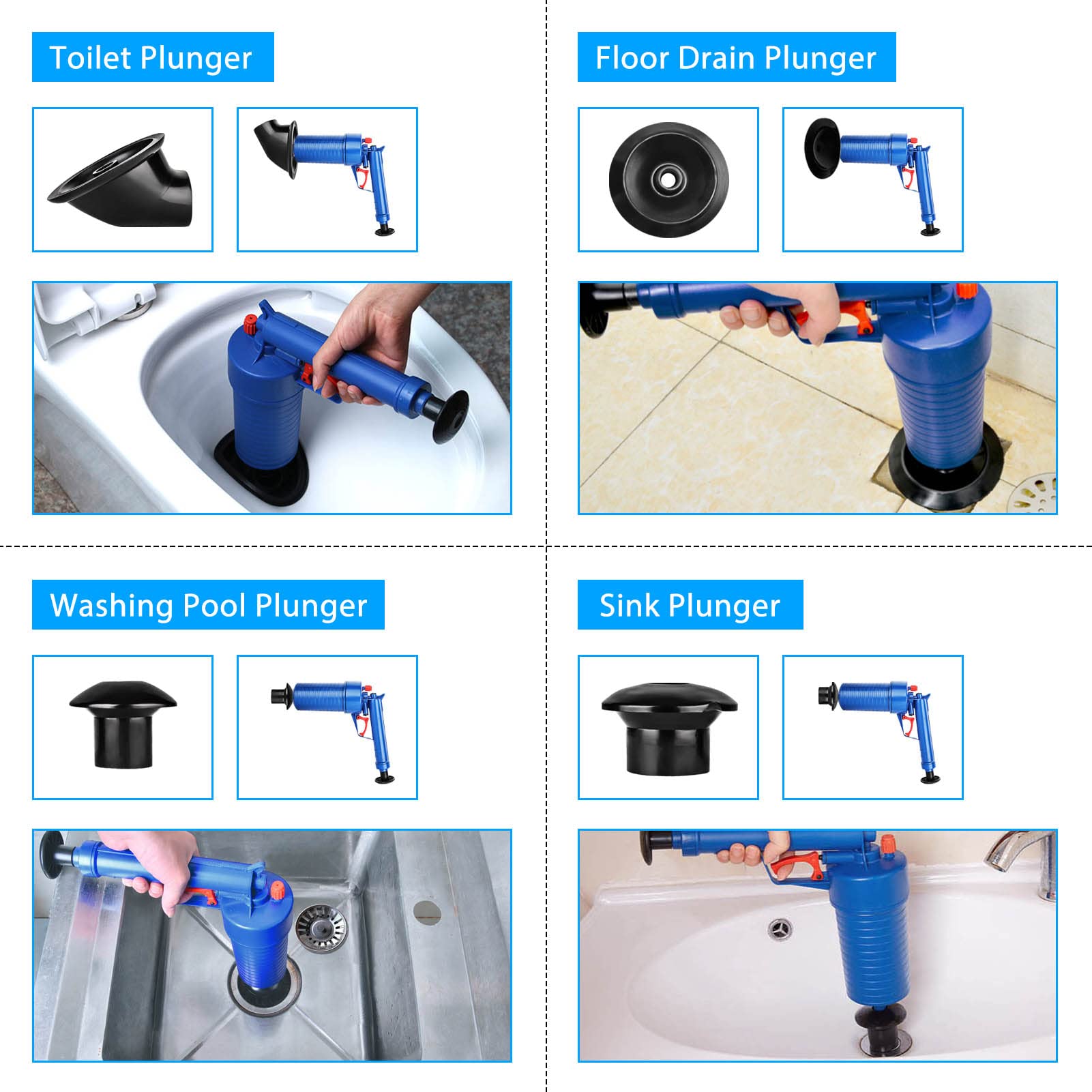 Toilet Plunger

Floor Drain Plunger

Washing Pool Plunger

Sink Plunger