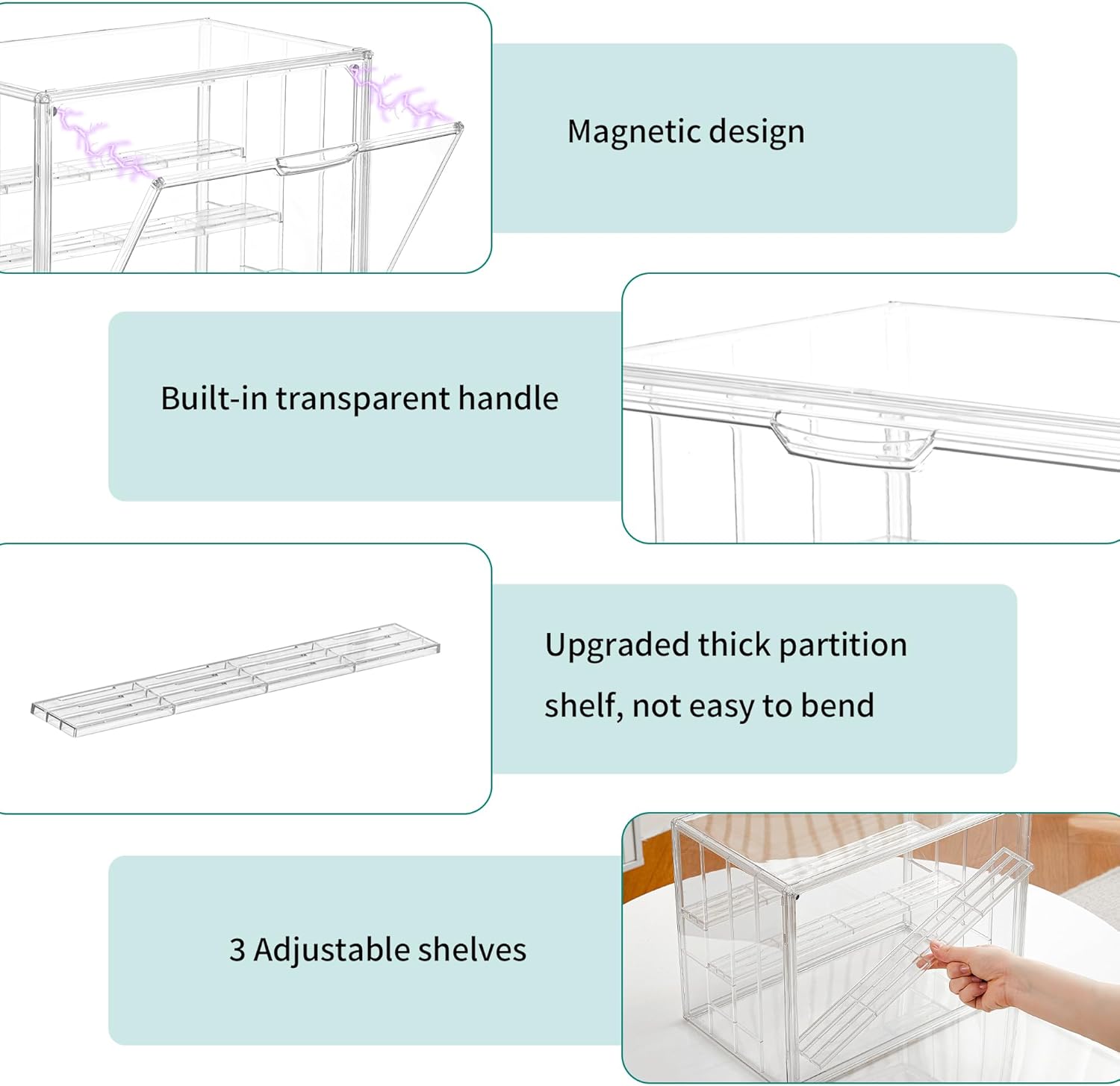 Magnetic design

Built-in transparent handle

Upgraded thick partition shelf, not easy to bend

3 Adjustable shelves