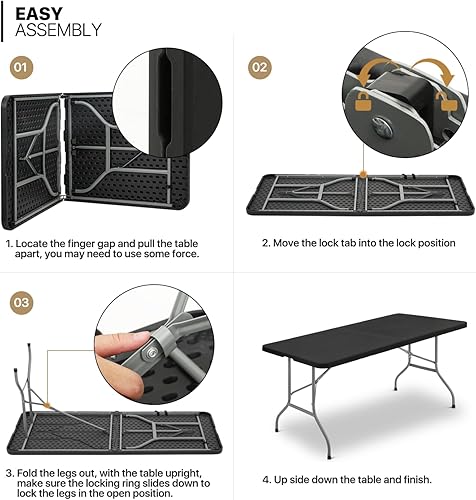 EASY
ASSEMBLY

01

1. Locate the finger gap and pull the table apart, you may need to use some force.

02

2. Move the lock tab into the lock position

03

3. Fold the legs out, with the table upright, make sure the locking ring slides down to lock the legs in the open position.

4. Up side down the table and finish.