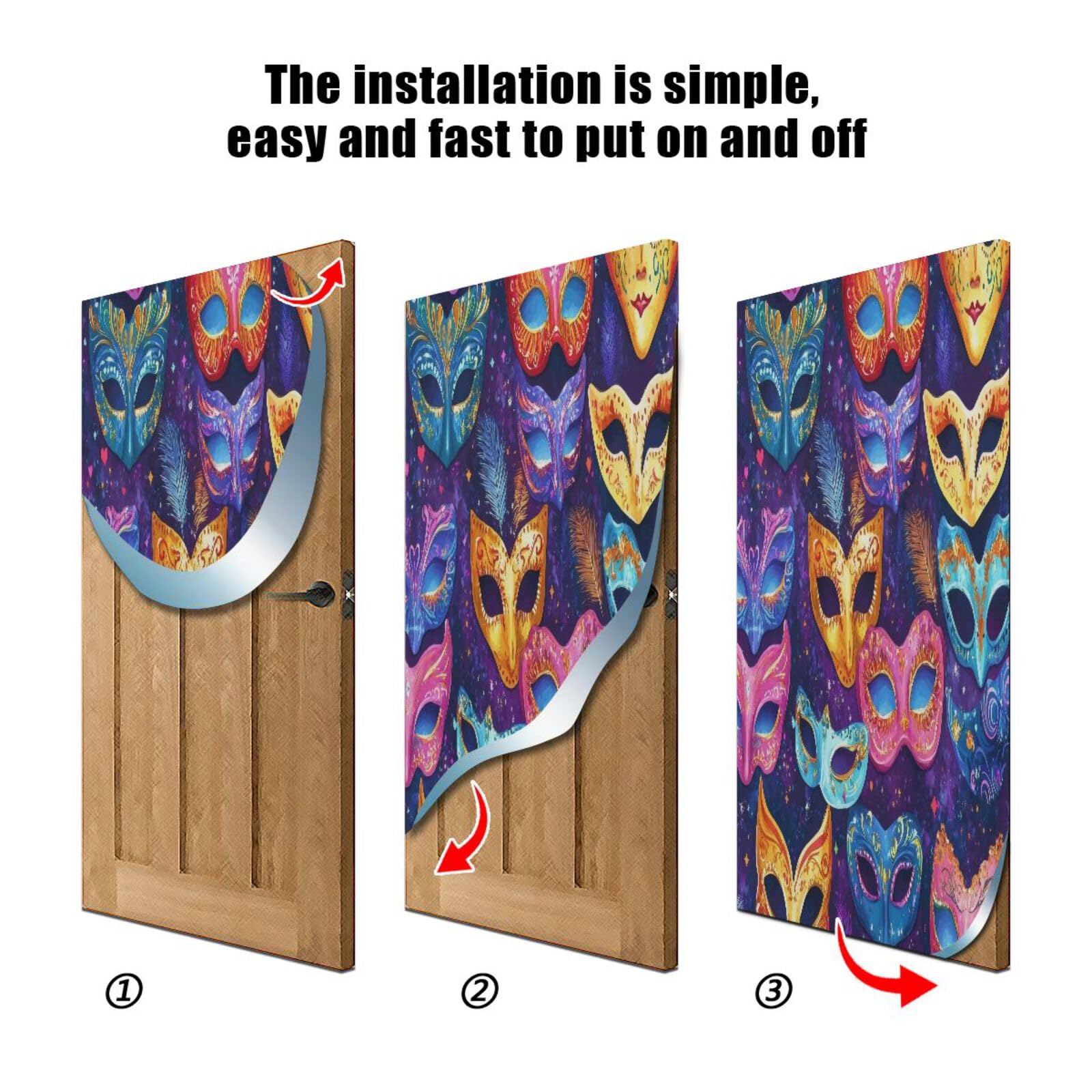 The installation is simple, easy and fast to put on and off

①

②

③