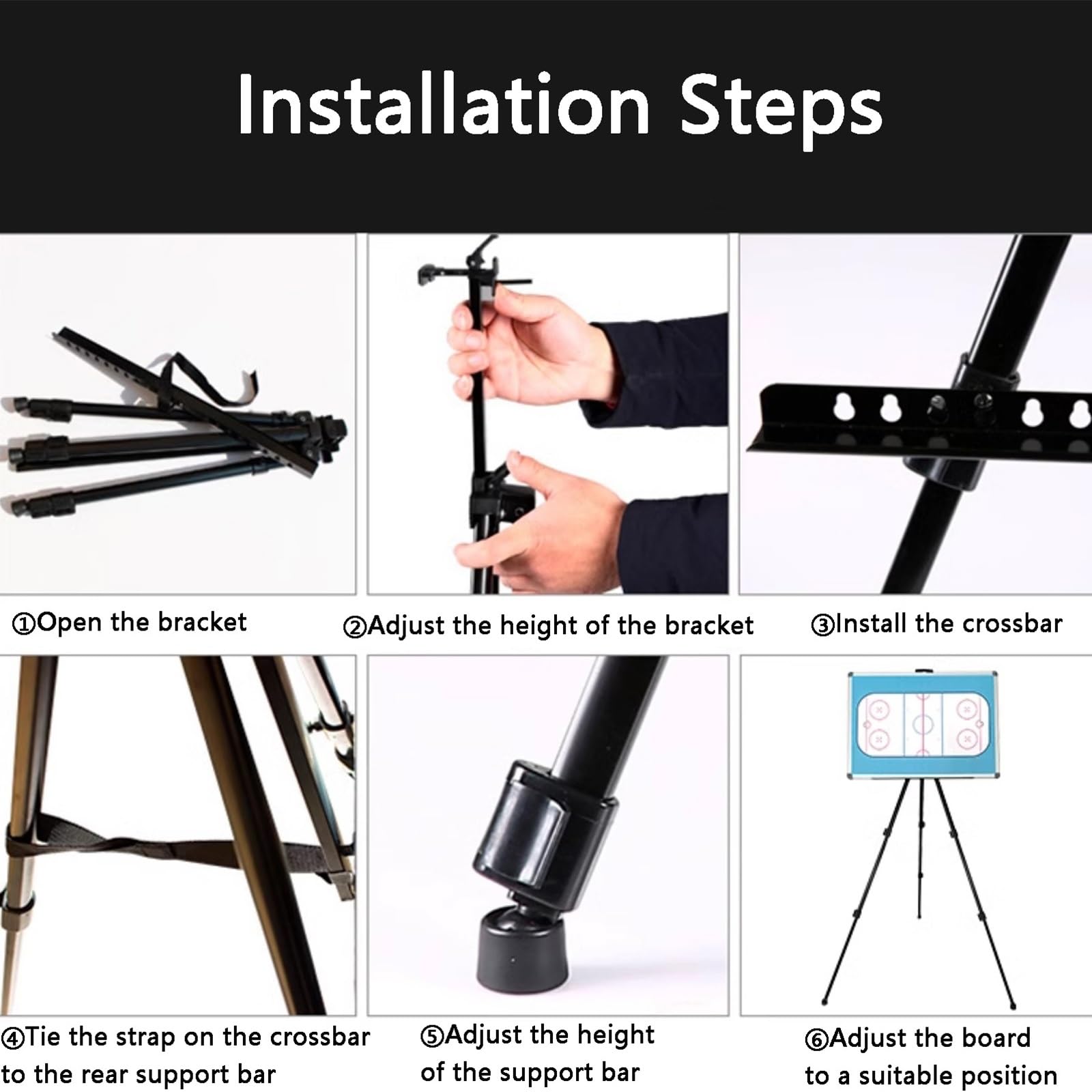 Installation Steps

①Open the bracket

②Adjust the height of the bracket

③Install the crossbar

④Tie the strap on the crossbar to the rear support bar

⑤Adjust the height of the support bar

⑥Adjust the board to a suitable position