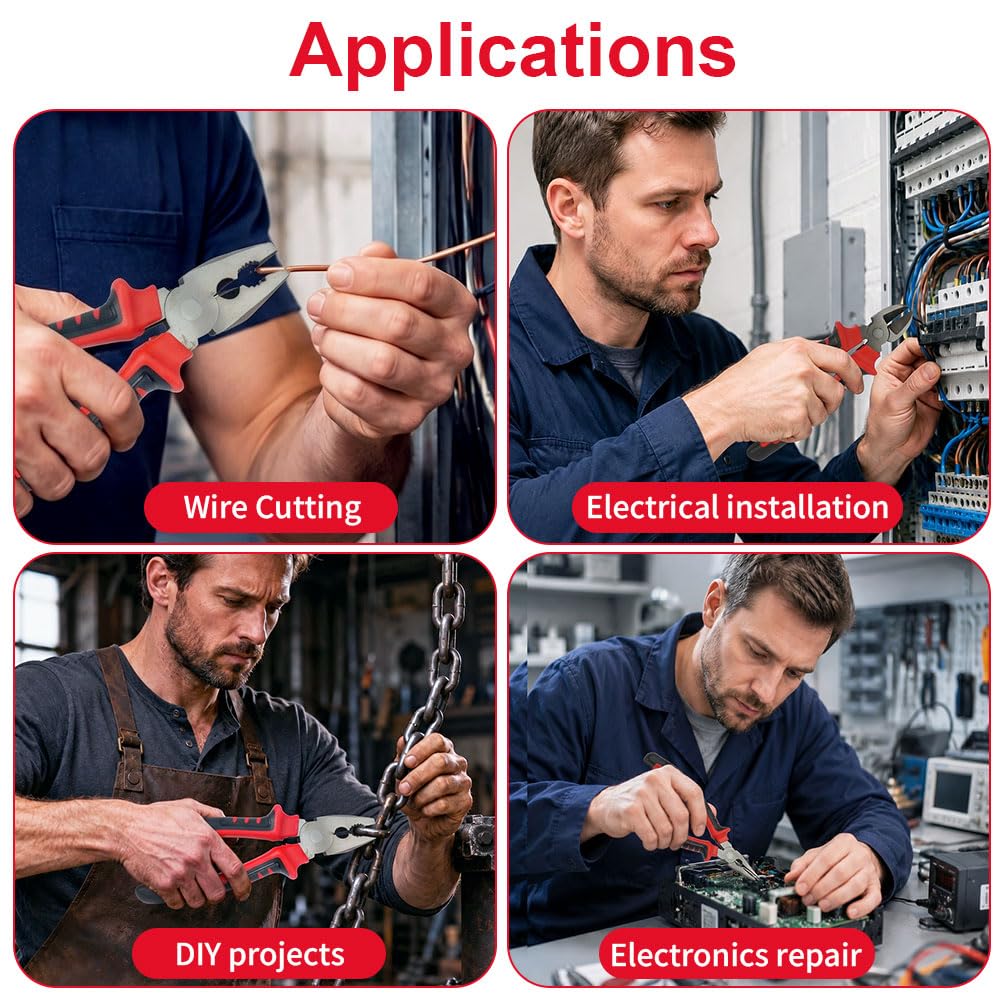 Applications

Wire Cutting

Electrical installation

DIY projects

Electronics repair