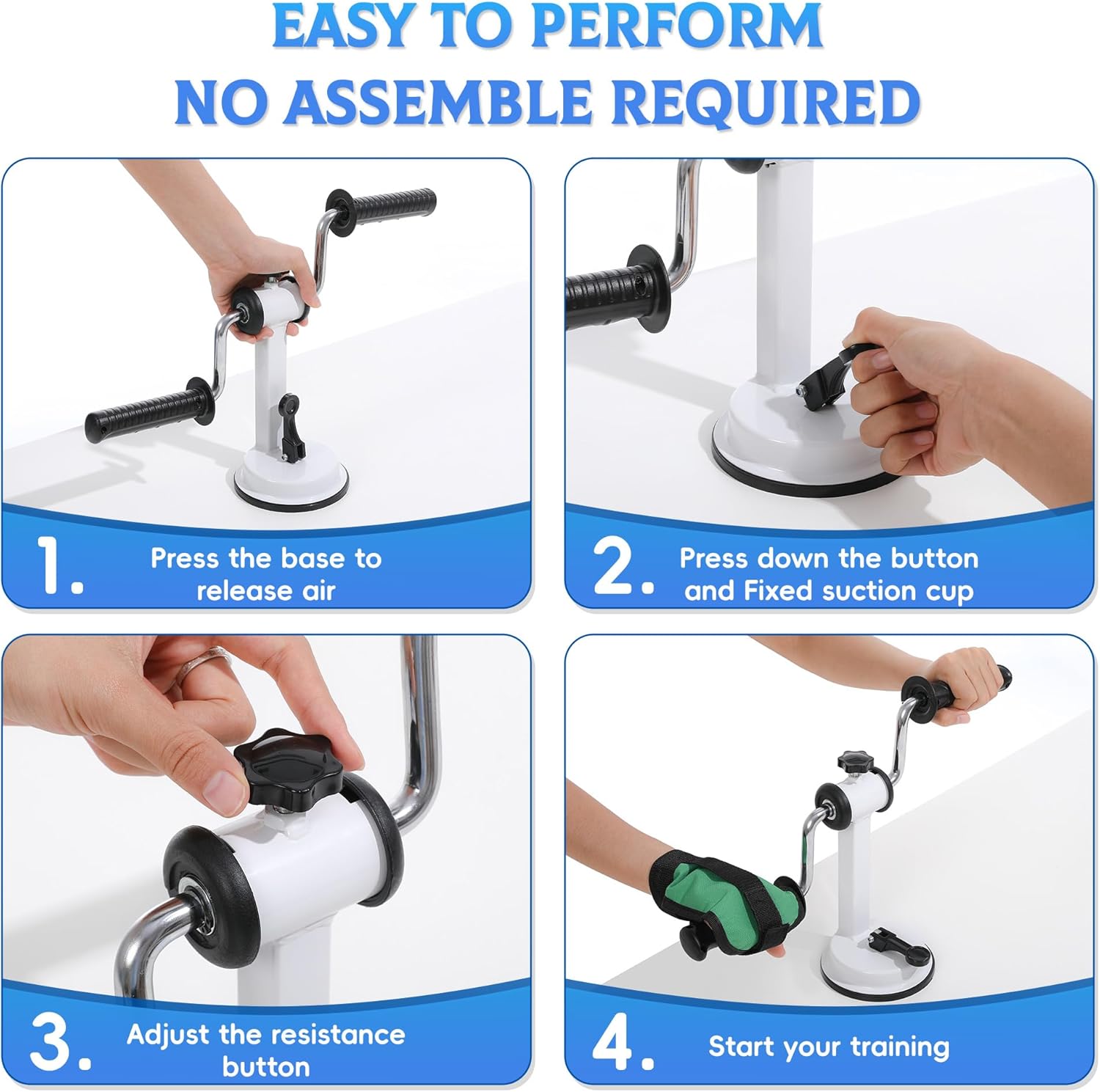 EASY TO PERFORM
NO ASSEMBLE REQUIRED

1. Press the base to release air

2. Press down the button and Fixed suction cup

3. Adjust the resistance button

4. Start your training