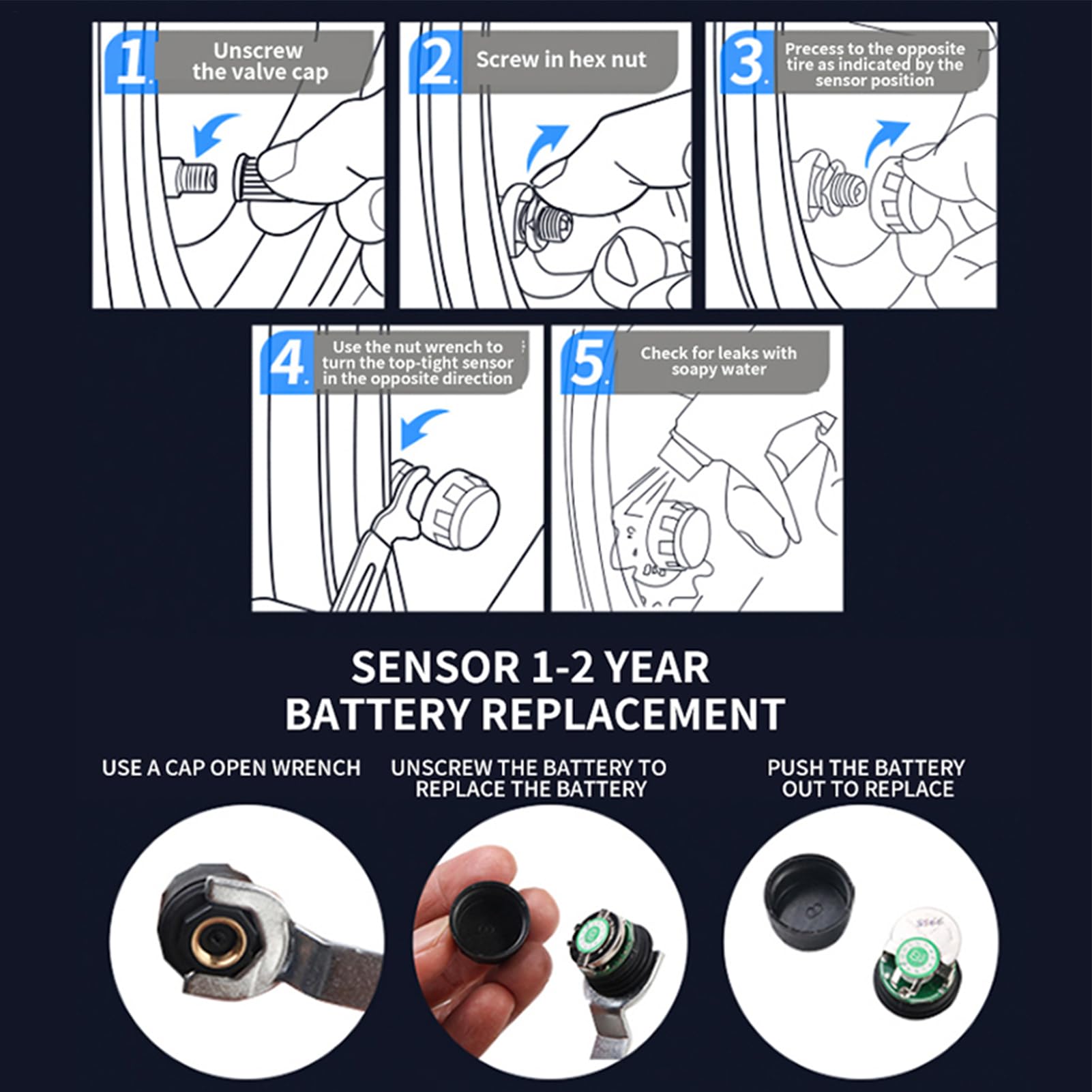 1. Unscrew the valve cap

2. Screw in hex nut

3. Precess to the opposite tire as indicated by the sensor position

4. Use the nut wrench to turn the top-tight sensor in the opposite direction

5. Check for leaks with soapy water

SENSOR 1-2 YEAR BATTERY REPLACEMENT

USE A CAP OPEN WRENCH

UNSCREW THE BATTERY TO REPLACE THE BATTERY

PUSH THE BATTERY OUT TO REPLACE