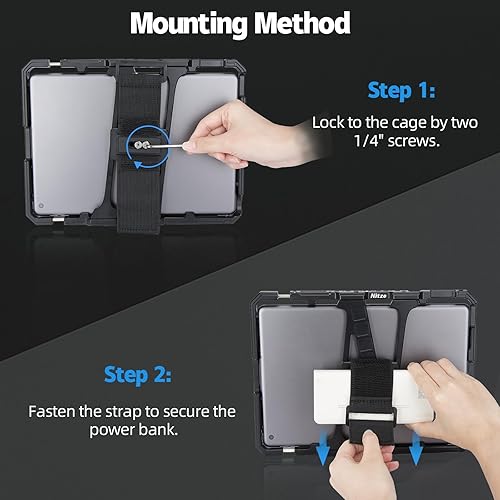 Mounting Method

Step 1:

Lock to the cage by two 1/4" screws.

Nitze

Step 2:

Fasten the strap to secure the power bank.