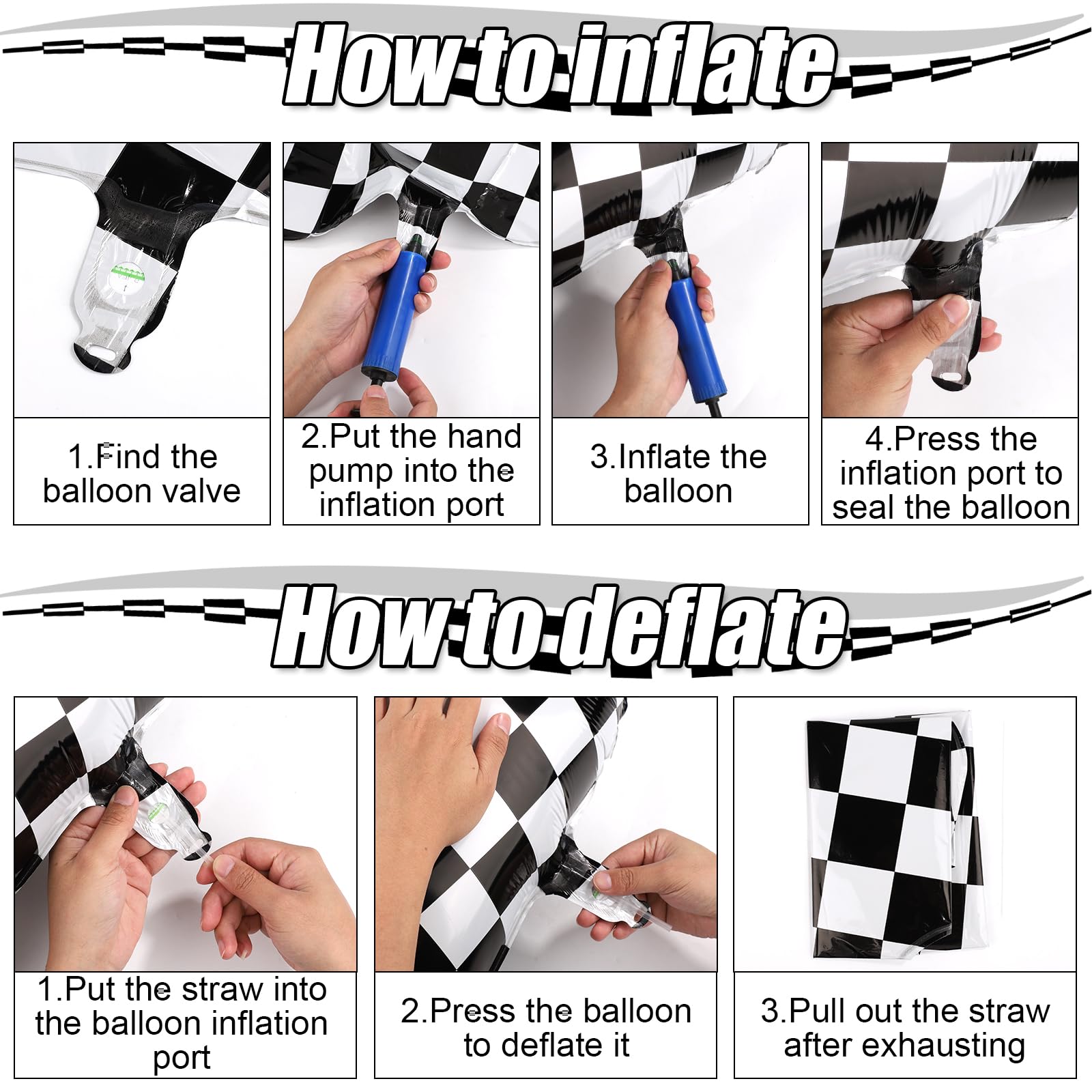 How to inflate

1.Find the balloon valve

2.Put the hand pump into the inflation port

3.Inflate the balloon

4.Press the inflation port to seal the balloon

How to deflate

1.Put the straw into the balloon inflation port

2.Press the balloon to deflate it

3.Pull out the straw after exhausting