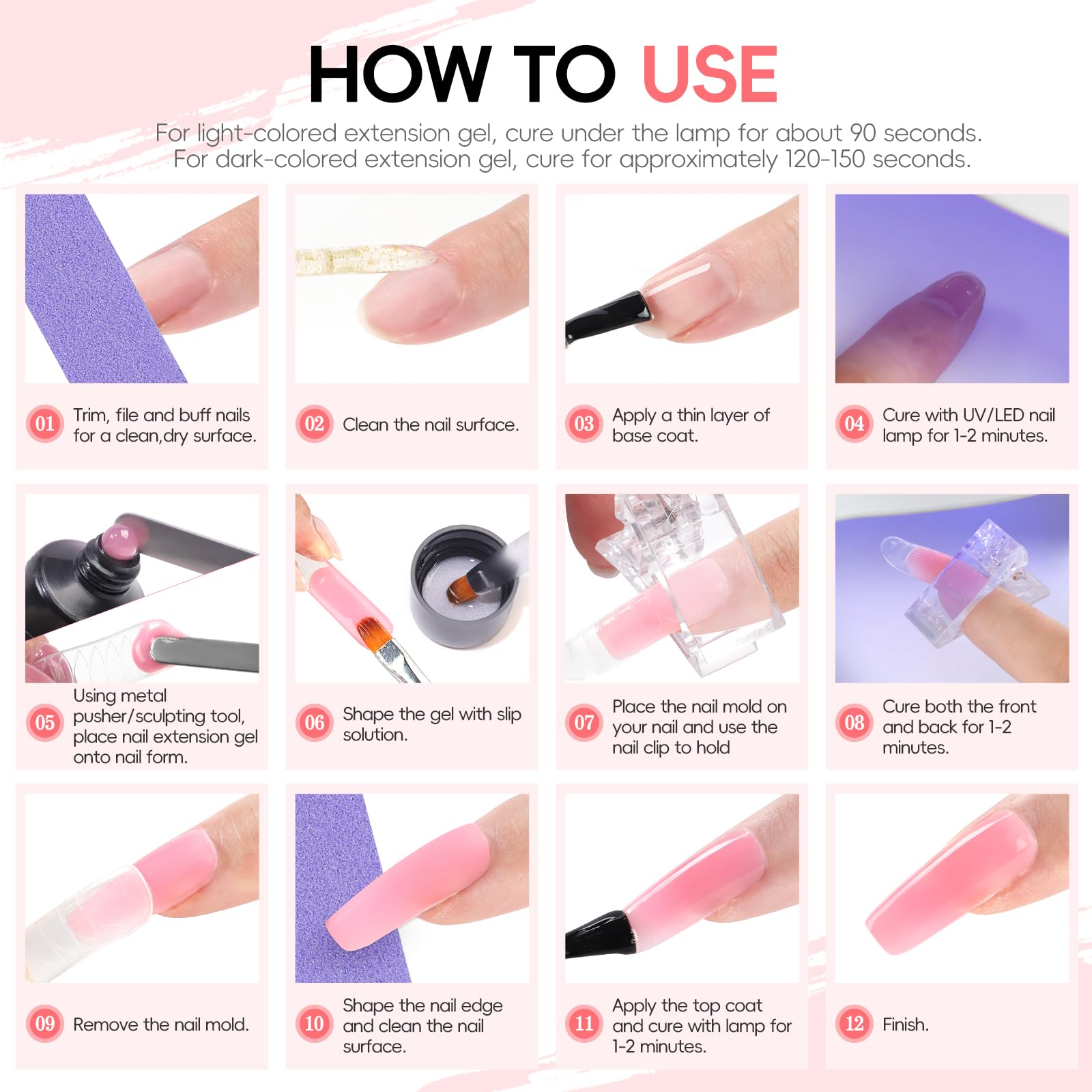 HOW TO USE

For light-colored extension gel, cure under the lamp for about 90 seconds. For dark-colored extension gel, cure for approximately 120-150 seconds.

01 Trim, file and buff nails for a clean,dry surface.

02 Clean the nail surface.

03 Apply a thin layer of base coat.

04 Cure with UV/LED nail lamp for 1-2 minutes.

05 Using metal pusher/sculpting tool, place nail extension gel onto nail form.

06 Shape the gel with slip solution.

07 Place the nail mold on your nail and use the nail clip to hold

08 Cure both the front and back for 1-2 minutes.

09 Remove the nail mold.

10 Shape the nail edge and clean the nail surface.

11 Apply the top coat and cure with lamp for 1-2 minutes.

12 Finish.