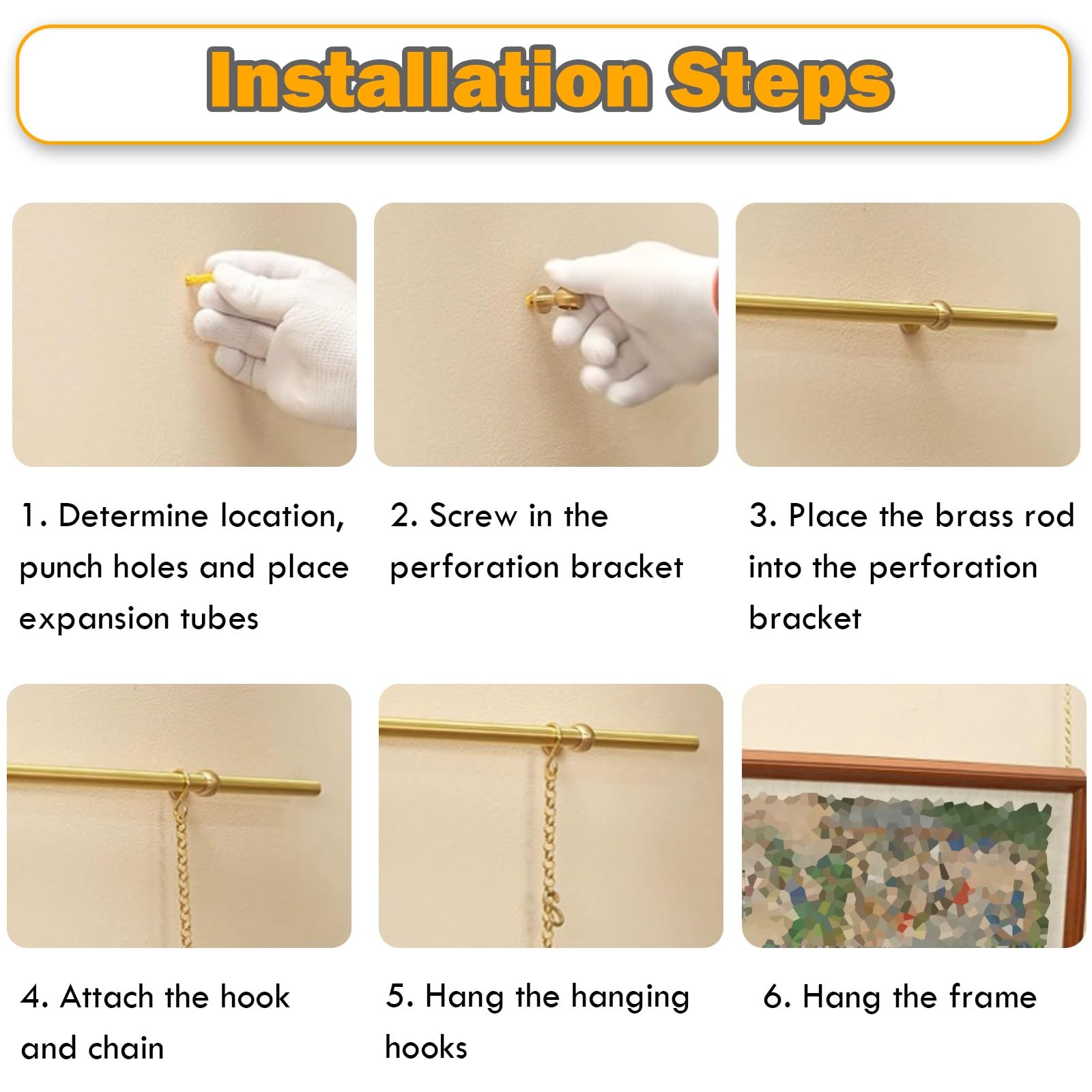 Installation Steps

1. Determine location, punch holes and place expansion tubes

2. Screw in the perforation bracket

3. Place the brass rod into the perforation bracket

4. Attach the hook and chain

5. Hang the hanging hooks

6. Hang the frame