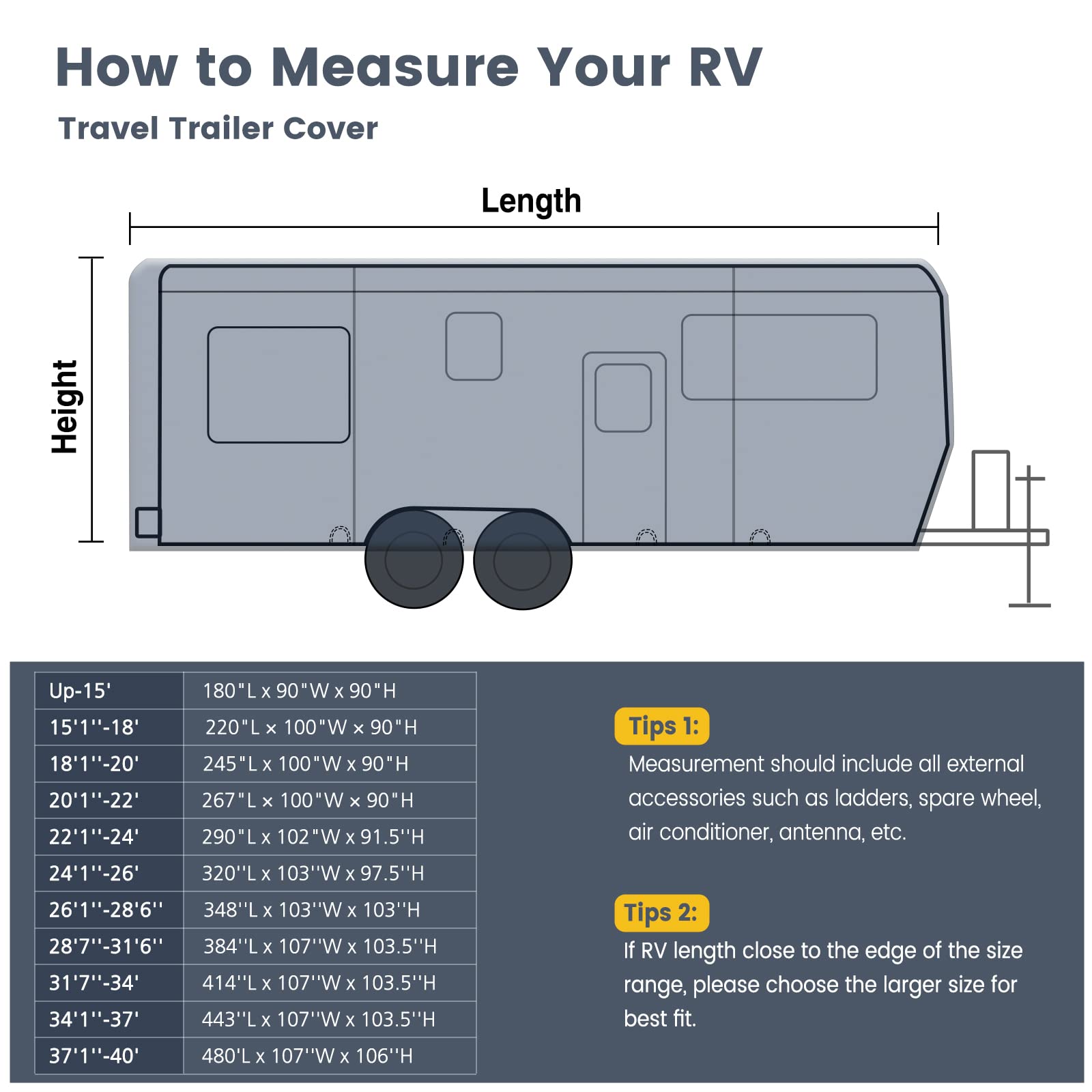 How to Measure Your RV

Travel Trailer Cover

Length

Height

| Up-15' | 180"L x 90"W x 90"H |
|---|---|
| 15'1''-18' | 220"L × 100"W × 90"H |
| 18'1''-20' | 245"L x 100"W x 90"H |
| 20'1''-22' | 267"L × 100"W × 90"H |
| 22'1''-24' | 290"L x 102"W x 91.5''H |
| 24'1''-26' | 320''L x 103''W x 97.5''H |
| 26'1''-28'6'' | 348''L x 103''W x 103''H |
| 28'7''-31'6'' | 384''L x 107''W x 103.5''H |
| 31'7''-34' | 414''L x 107''W x 103.5''H |
| 34'1''-37' | 443''L x 107''W x 103.5''H |
| 37'1''-40' | 480'L x 107''W x 106''H |

Tips 1:
Measurement should include all external accessories such as ladders, spare wheel, air conditioner, antenna, etc.

Tips 2:
If RV length close to the edge of the size range, please choose the larger size for best fit.