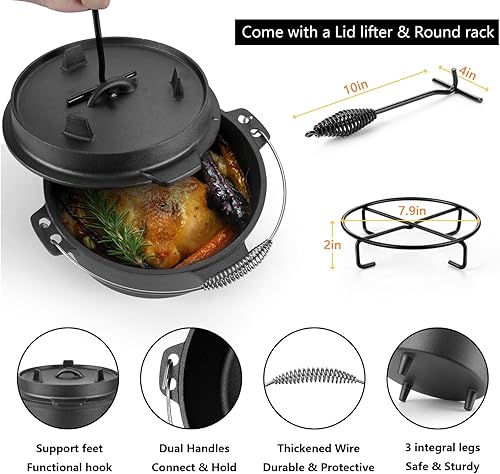 Come with a Lid lifter & Round rack

10in

4in

7.9in

2in

Support feet
Functional hook

Dual Handles
Connect & Hold

Thickened Wire
Durable & Protective

3 integral legs
Safe & Sturdy