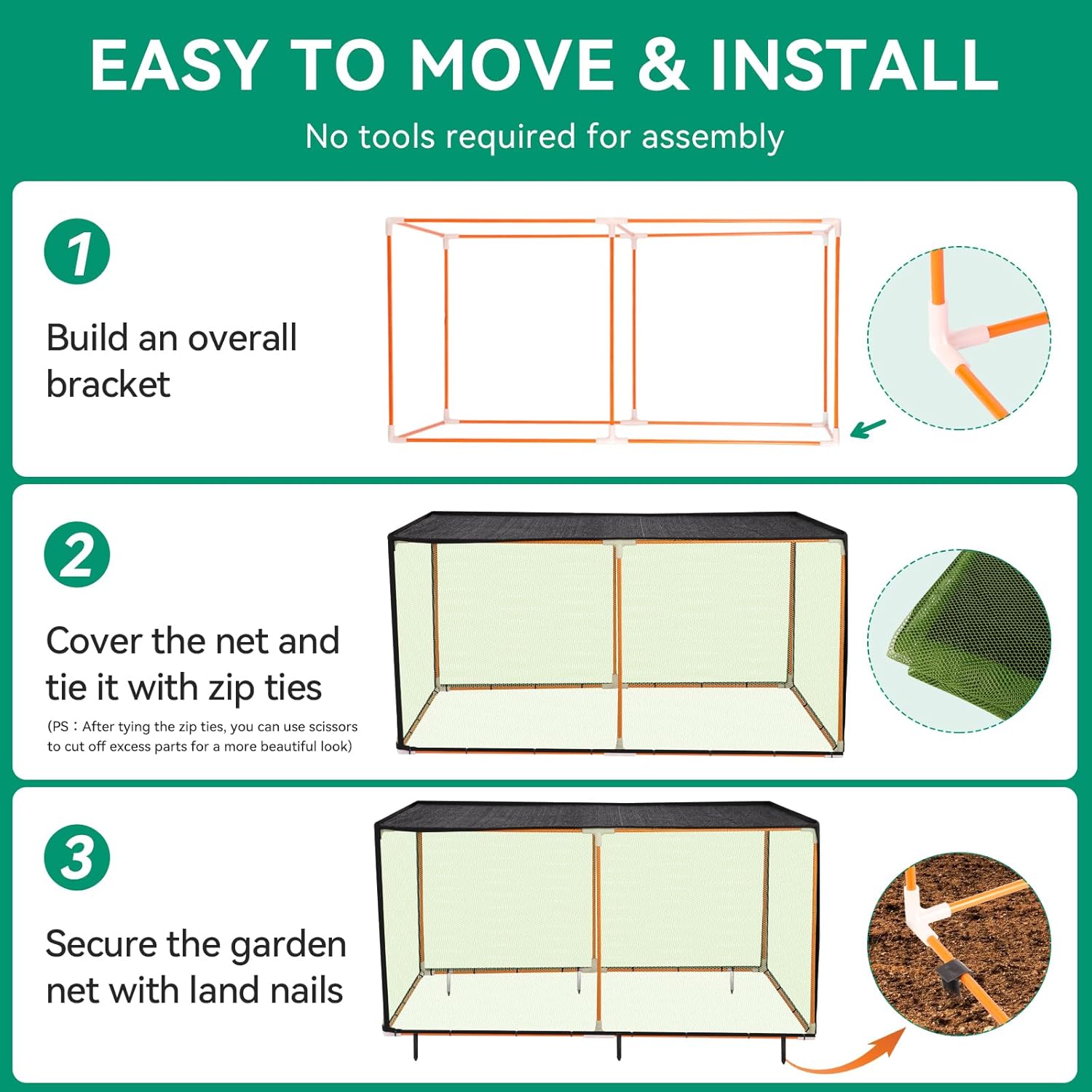 EASY TO MOVE & INSTALL

No tools required for assembly

1

Build an overall bracket

2

Cover the net and tie it with zip ties

(PS：After tying the zip ties, you can use scissors to cut off excess parts for a more beautiful look)

3

Secure the garden net with land nails