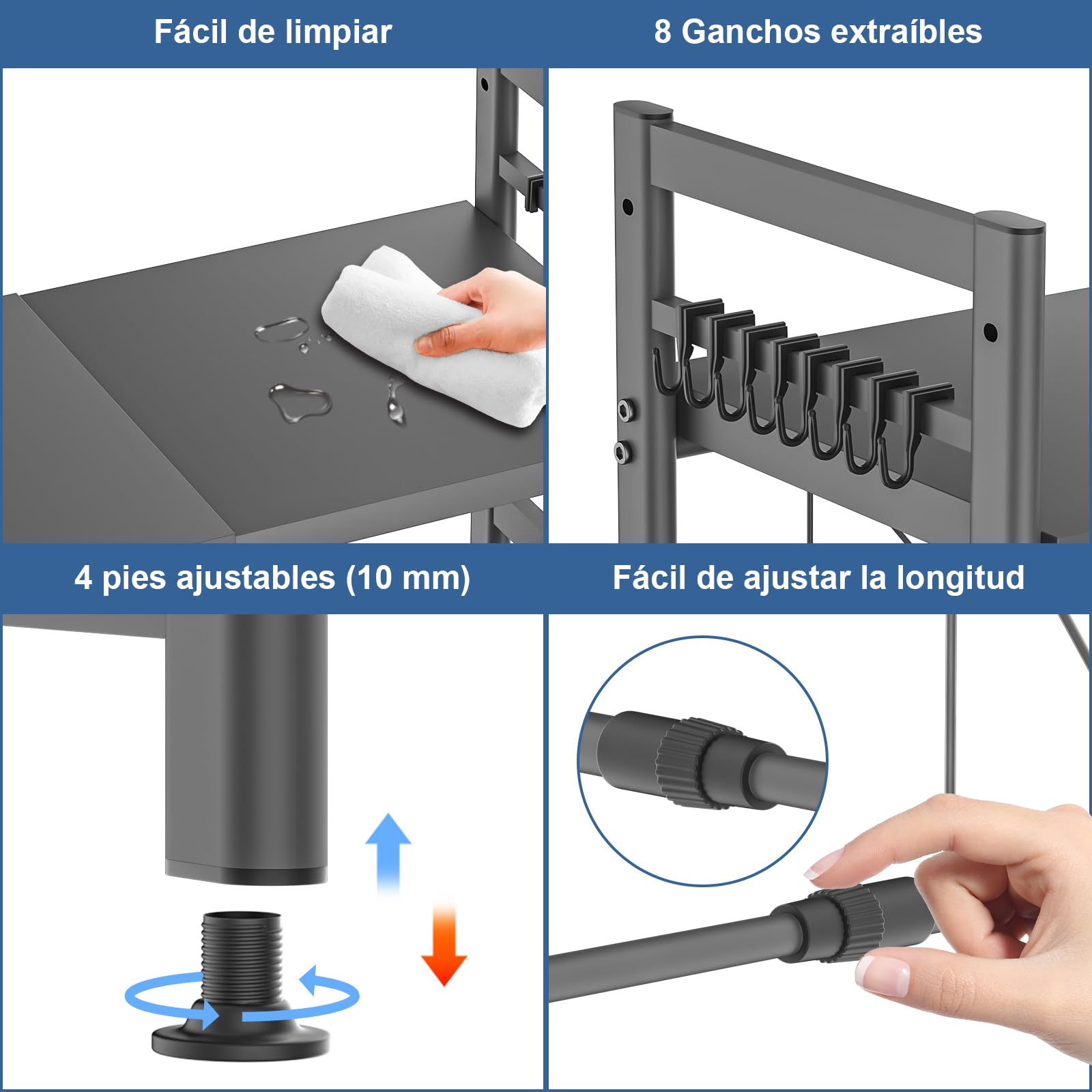 Fácil de limpiar

8 Ganchos extraíbles

4 pies ajustables (10 mm)

Fácil de ajustar la longitud