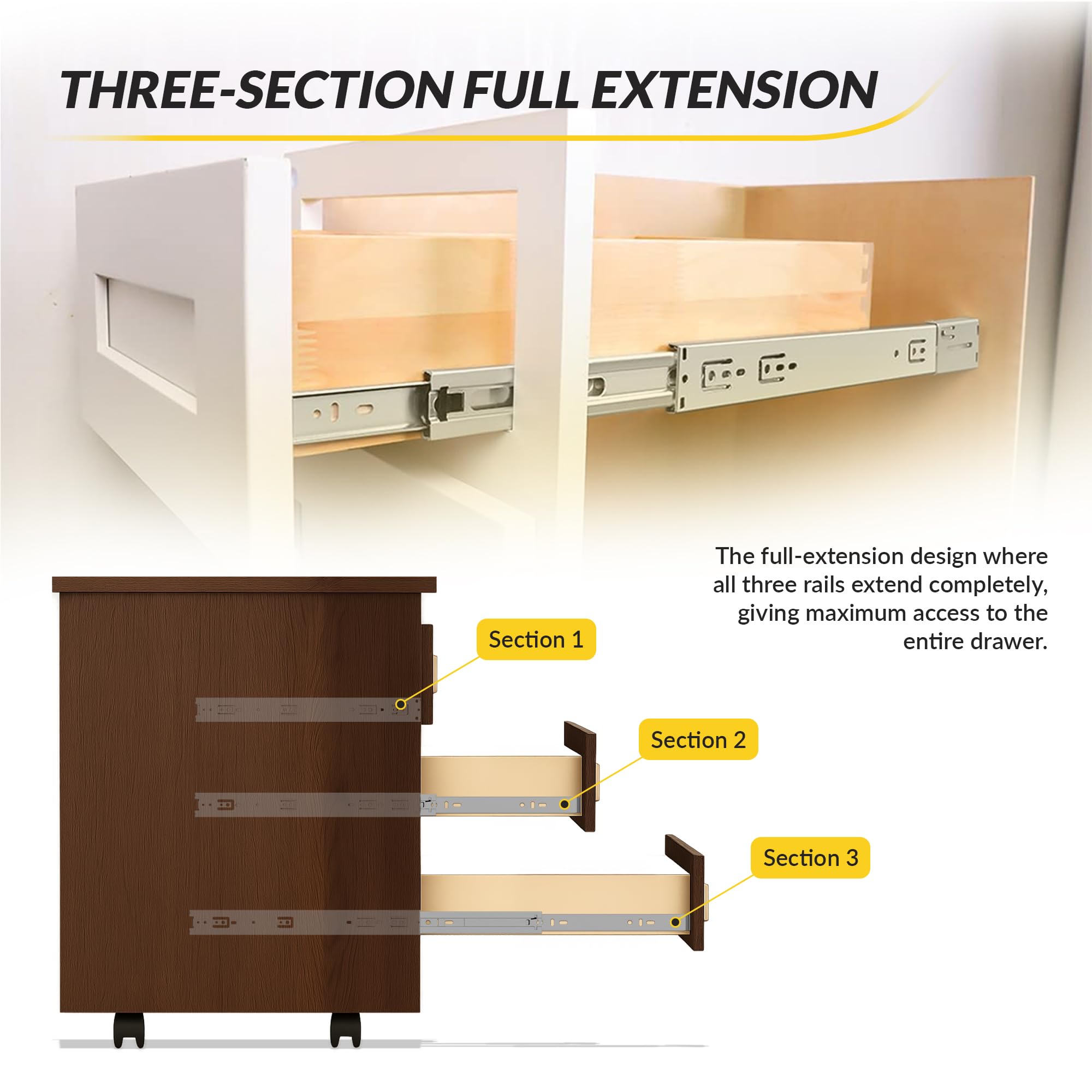 THREE-SECTION FULL EXTENSION

The full-extension design where all three rails extend completely, giving maximum access to the entire drawer.

Section 1

Section 2

Section 3