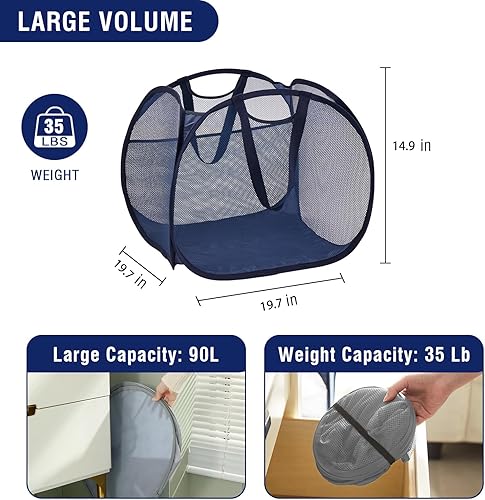 LARGE VOLUME

35
LBS

WEIGHT

14.9 in

19.7 in

19.7 in

Large Capacity: 90L

Weight Capacity: 35 Lb