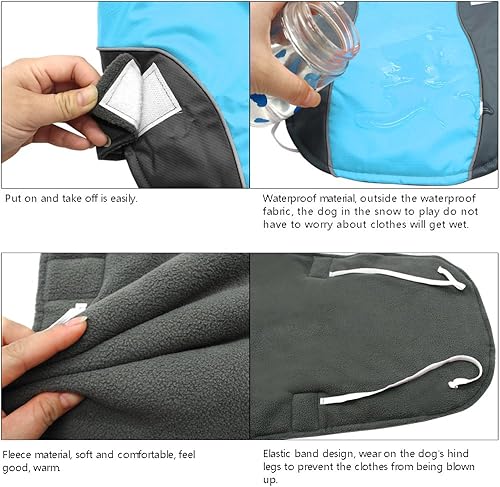 Put on and take off is easily.

Waterproof material, outside the waterproof fabric, the dog in the snow to play do not have to worry about clothes will get wet.

Fleece material, soft and comfortable, feel good, warm.

Elastic band design, wear on the dog's hind legs to prevent the clothes from being blown up.