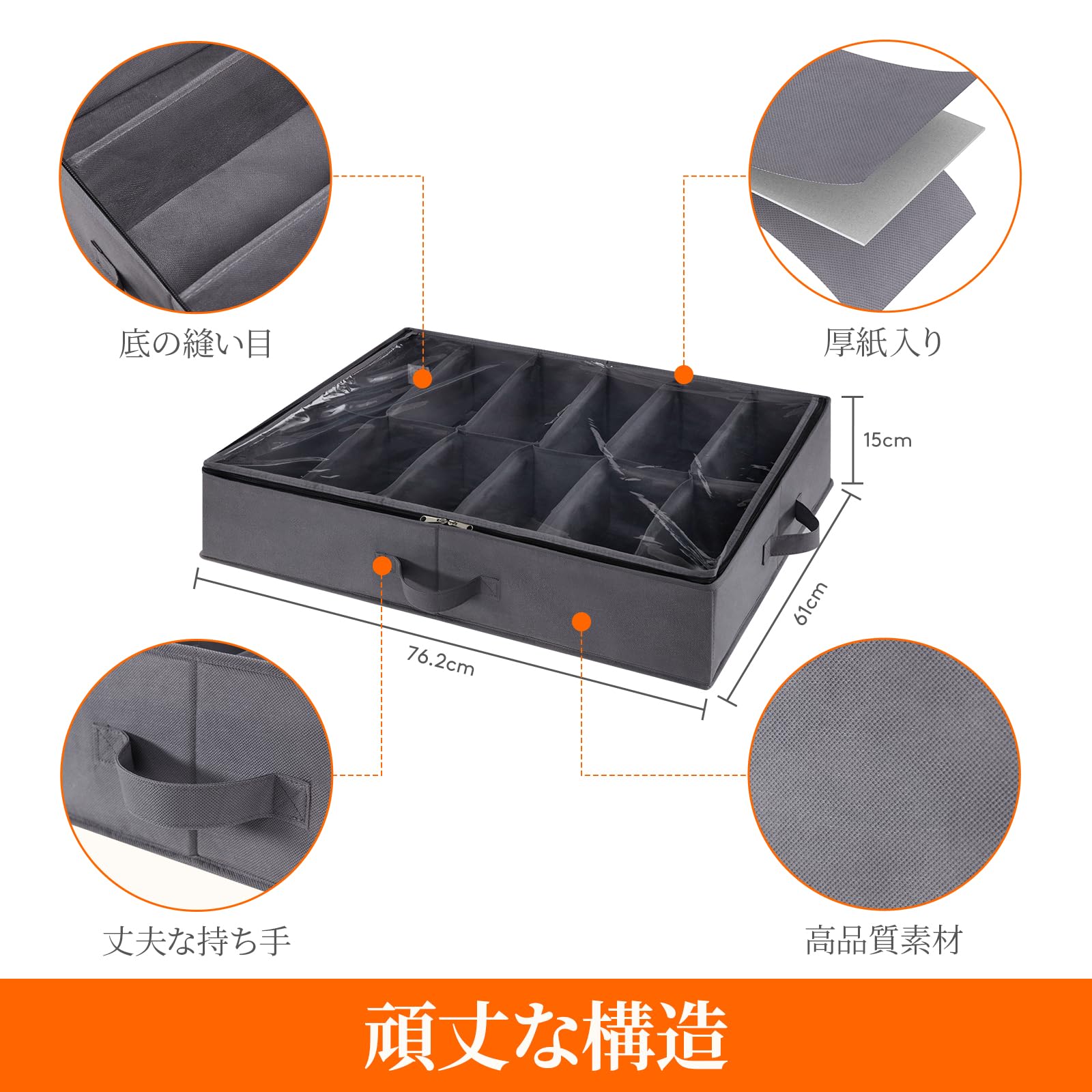 底の縫い目

厚紙入り

15cm

61cm

76.2cm

丈夫な持ち手

高品質素材

頑丈な構造