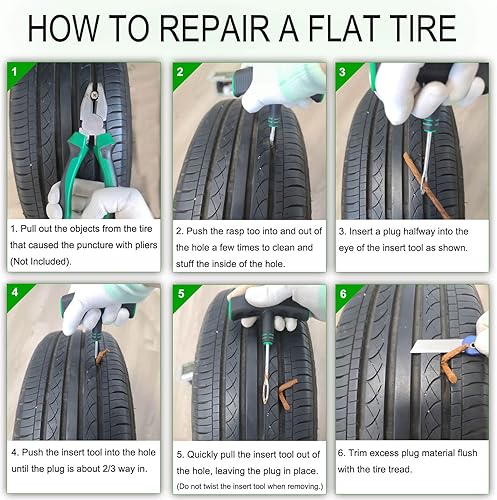 HOW TO REPAIR A FLAT TIRE

1

1. Pull out the objects from the tire that caused the puncture with pliers (Not Included).

2

2. Push the rasp too into and out of the hole a few times to clean and stuff the inside of the hole.

3

3. Insert a plug halfway into the eye of the insert tool as shown.

4

4. Push the insert tool into the hole until the plug is about 2/3 way in.

5

5. Quickly pull the insert tool out of the hole, leaving the plug in place.
(Do not twist the insert tool when removing.)

6

6. Trim excess plug material flush with the tire tread.