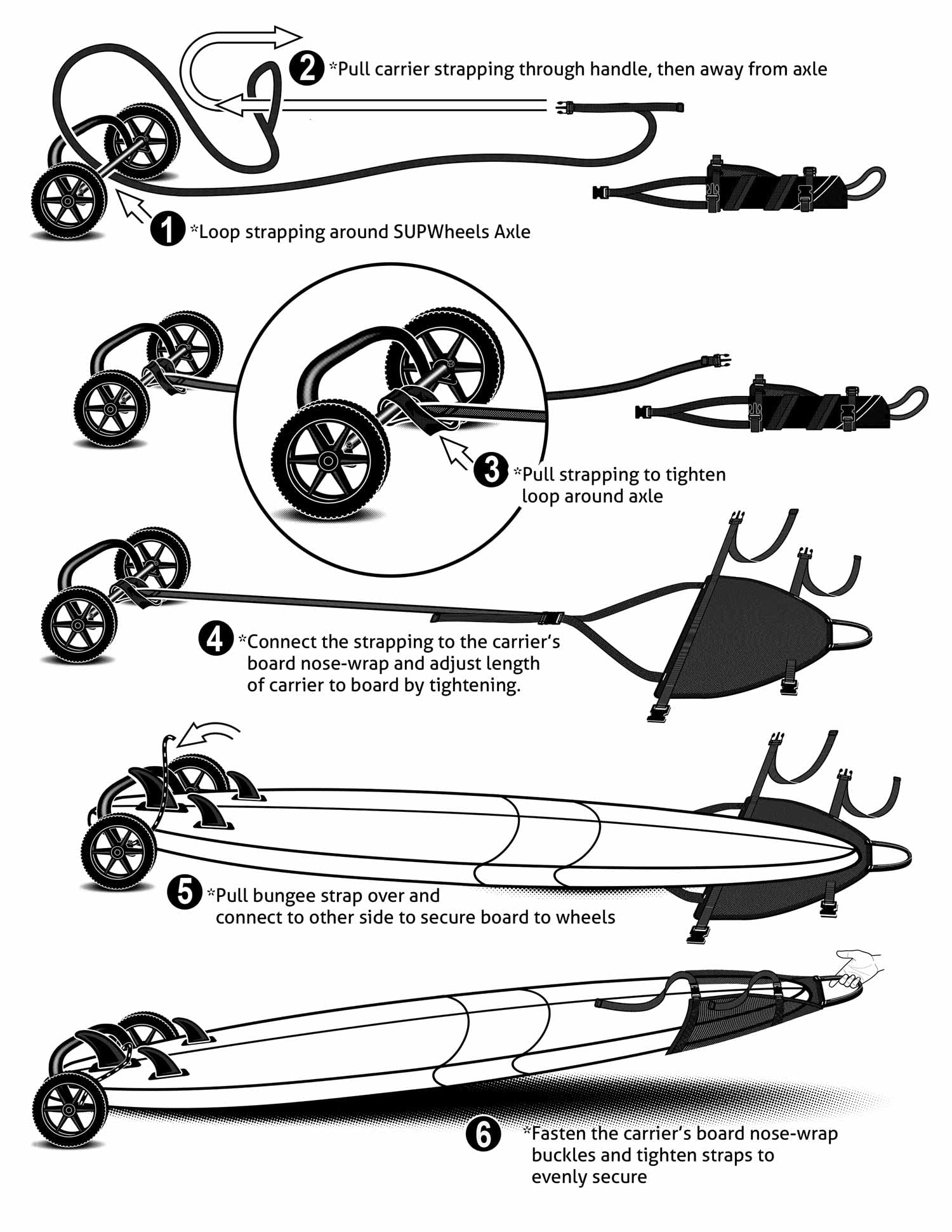 2 *Pull carrier strapping through handle, then away from axle

1 *Loop strapping around SUPWheels Axle

3 *Pull strapping to tighten loop around axle

4 *Connect the strapping to the carrier's board nose-wrap and adjust length of carrier to board by tightening.

5 *Pull bungee strap over and connect to other side to secure board to wheels

6 *Fasten the carrier's board nose-wrap buckles and tighten straps to evenly secure