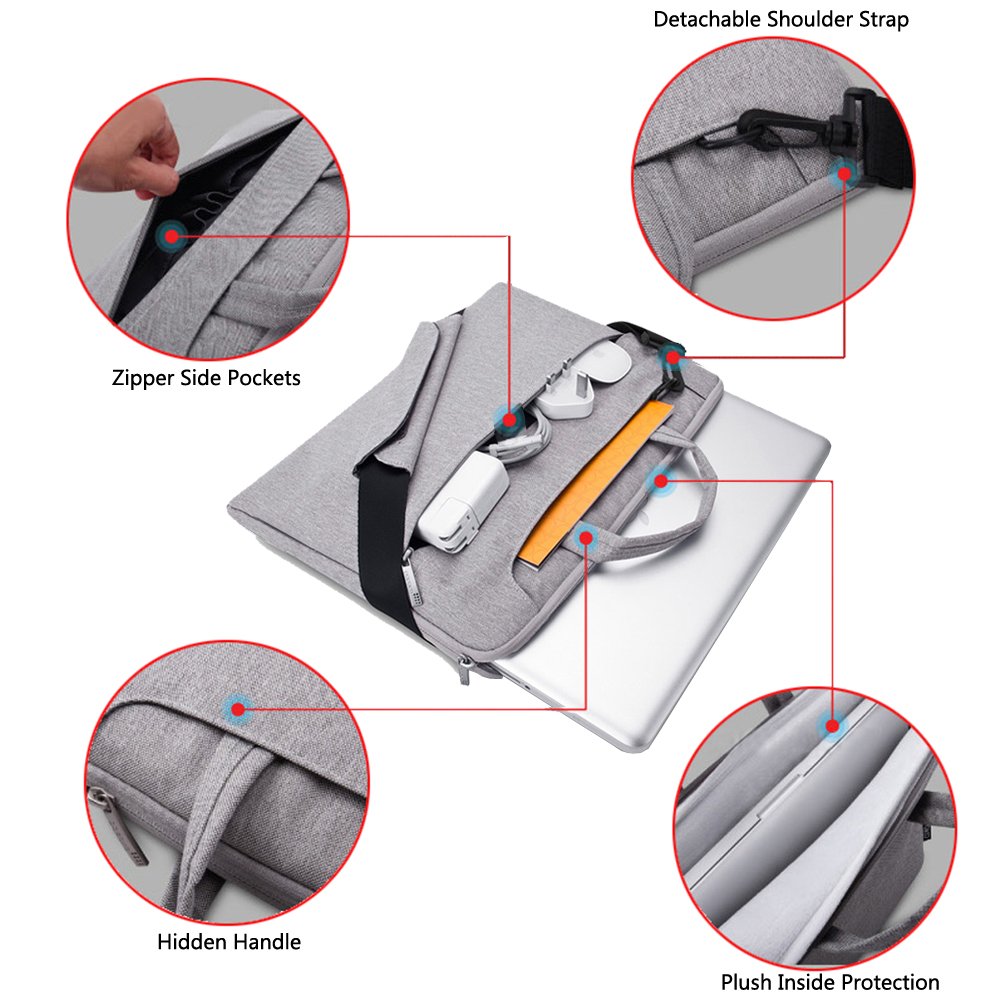 Detachable Shoulder Strap

Zipper Side Pockets

Hidden Handle

Plush Inside Protection