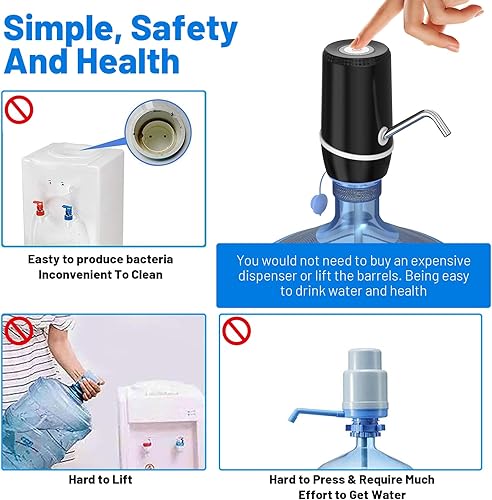 Simple, Safety And Health

Easty to produce bacteria
Inconvenient To Clean

You would not need to buy an expensive dispenser or lift the barrels. Being easy to drink water and health

Hard to Lift

Hard to Press & Require Much Effort to Get Water