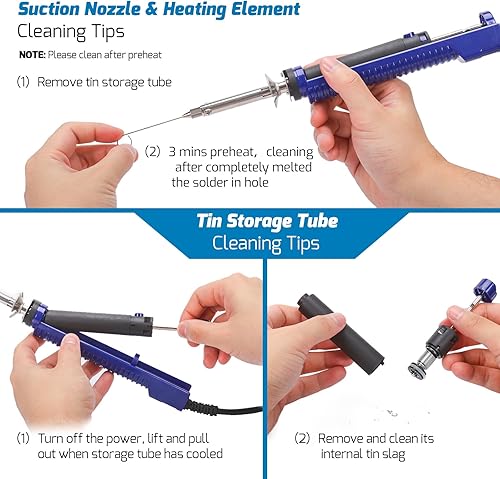 Suction Nozzle & Heating Element
Cleaning Tips

NOTE: Please clean after preheat

(1) Remove tin storage tube

(2) 3 mins preheat, cleaning after completely melted the solder in hole

Tin Storage Tube
Cleaning Tips

(1) Turn off the power, lift and pull out when storage tube has cooled

(2) Remove and clean its internal tin slag