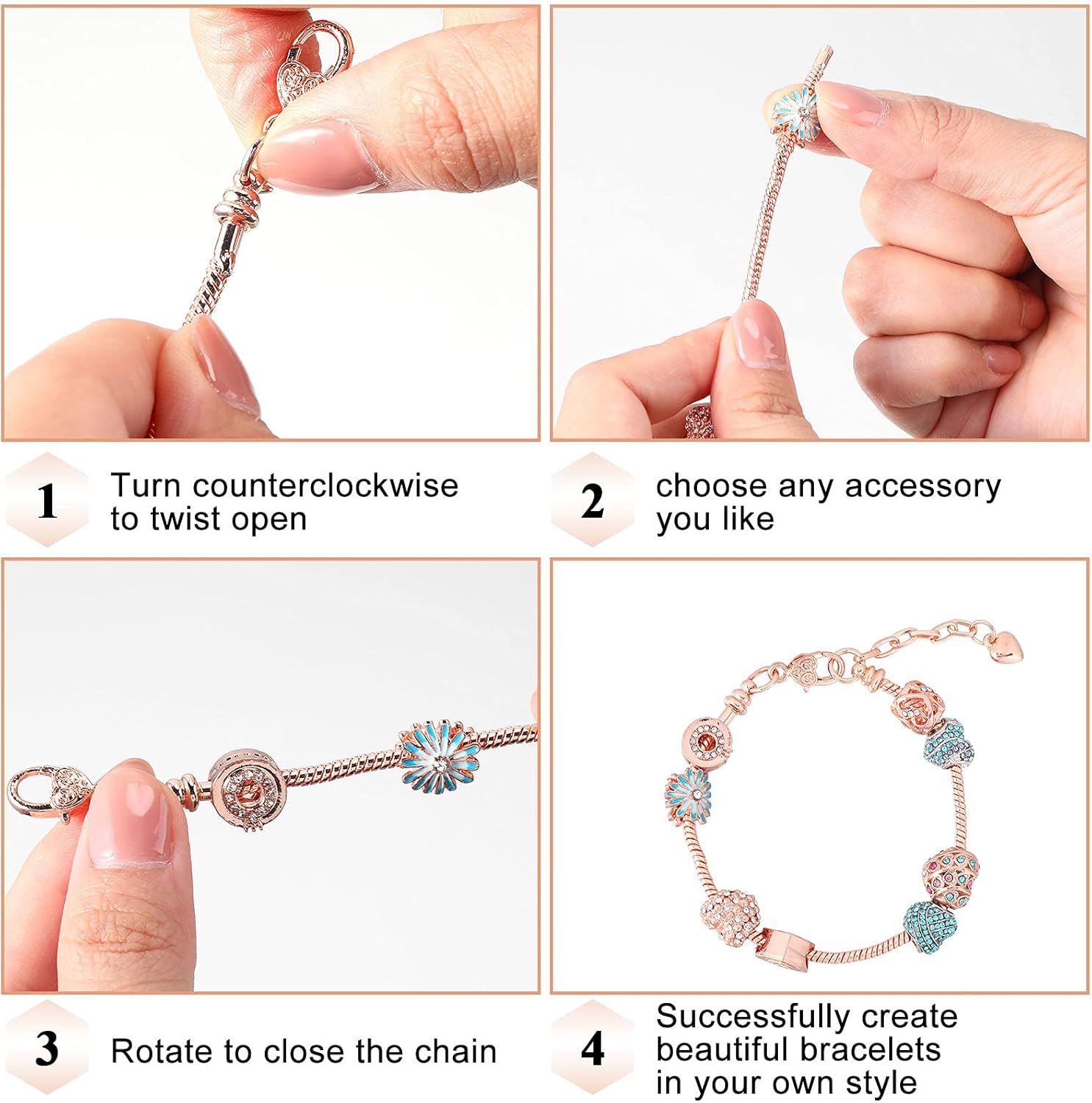 1 Turn counterclockwise to twist open

2 choose any accessory you like

3 Rotate to close the chain

4 Successfully create beautiful bracelets in your own style