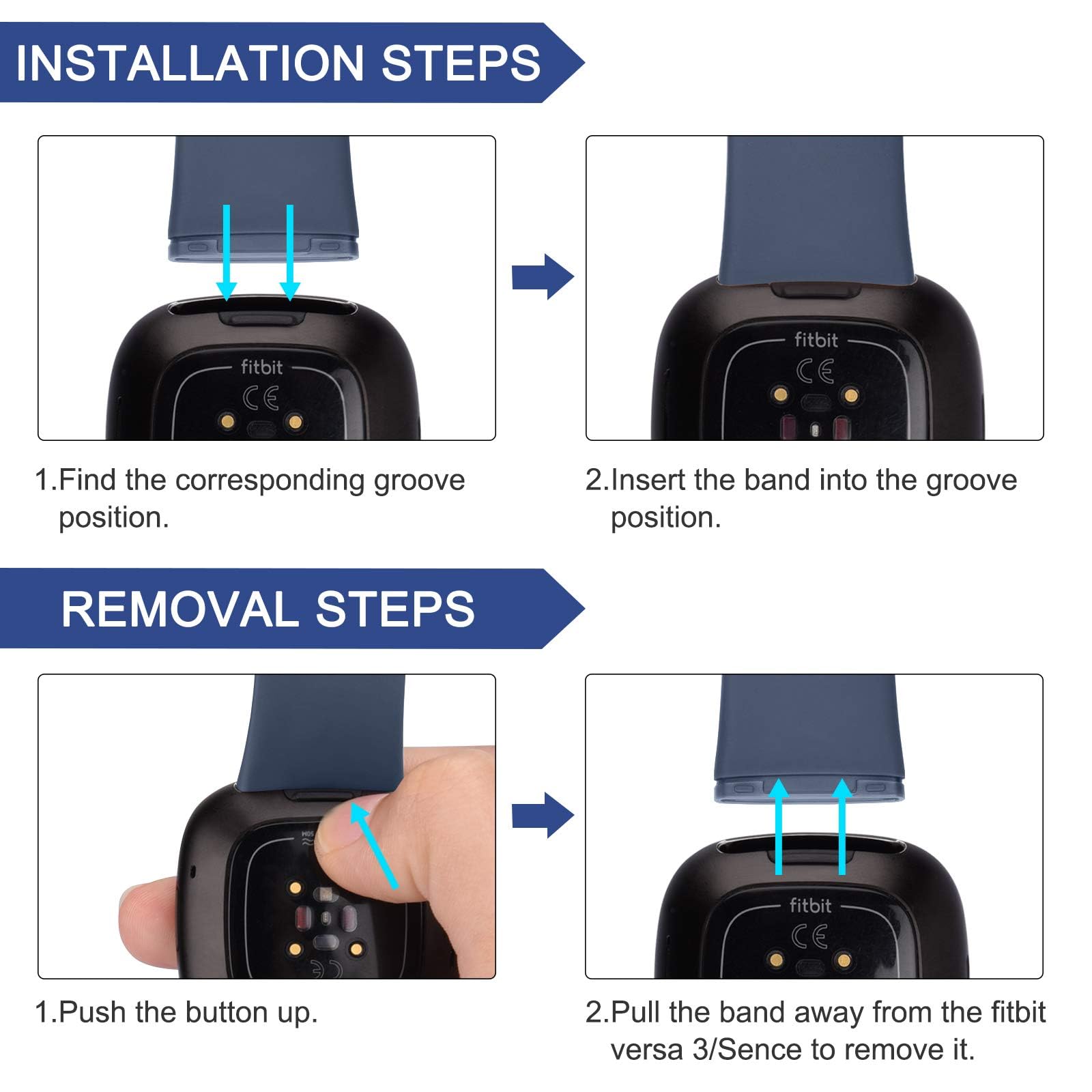 INSTALLATION STEPS

fitbit
CE

fitbit
CE

1.Find the corresponding groove position.

2.Insert the band into the groove position.

REMOVAL STEPS

fitbit
CE

1.Push the button up.

2.Pull the band away from the fitbit versa 3/Sence to remove it.