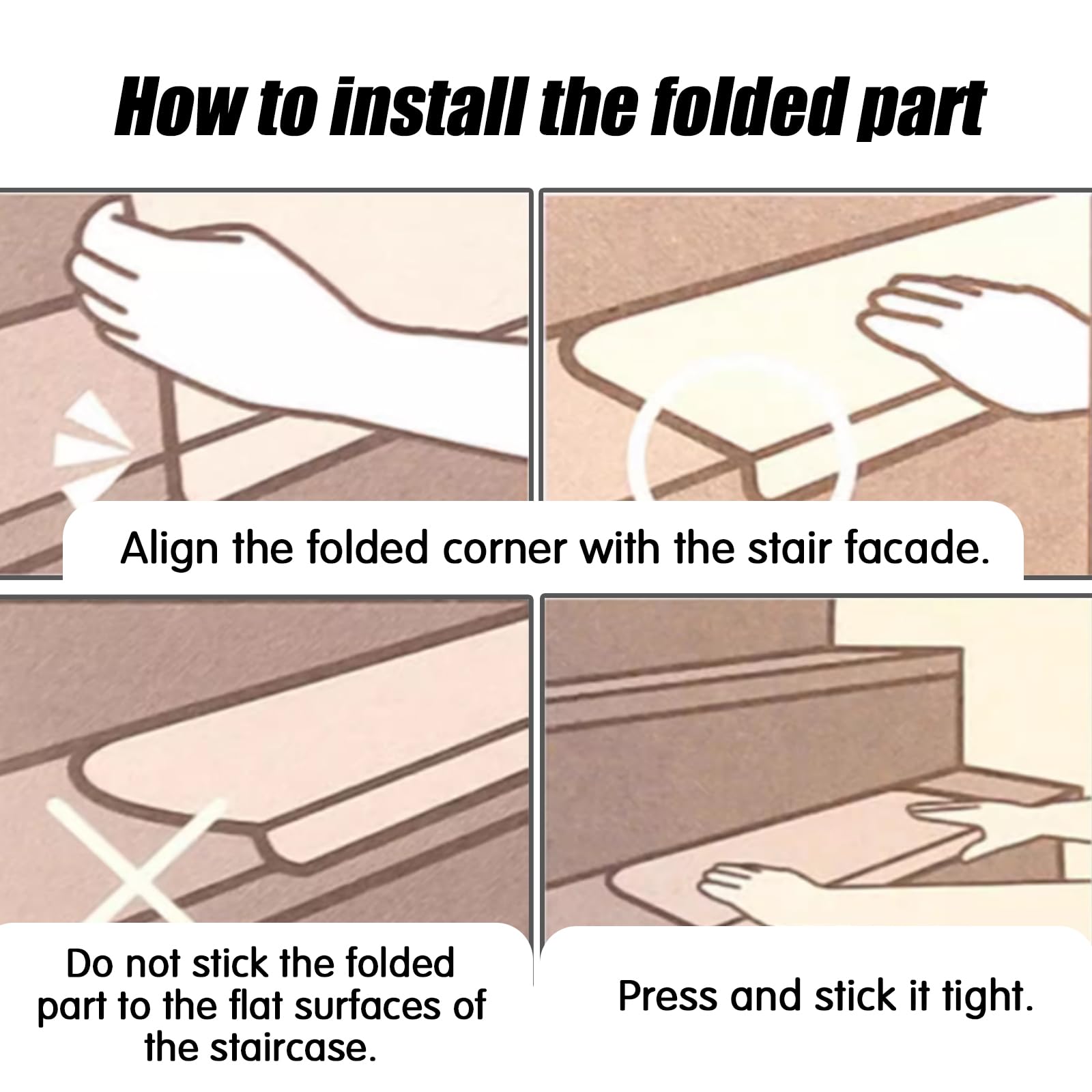 How to install the folded part

Align the folded corner with the stair facade.

Do not stick the folded part to the flat surfaces of the staircase.

Press and stick it tight.