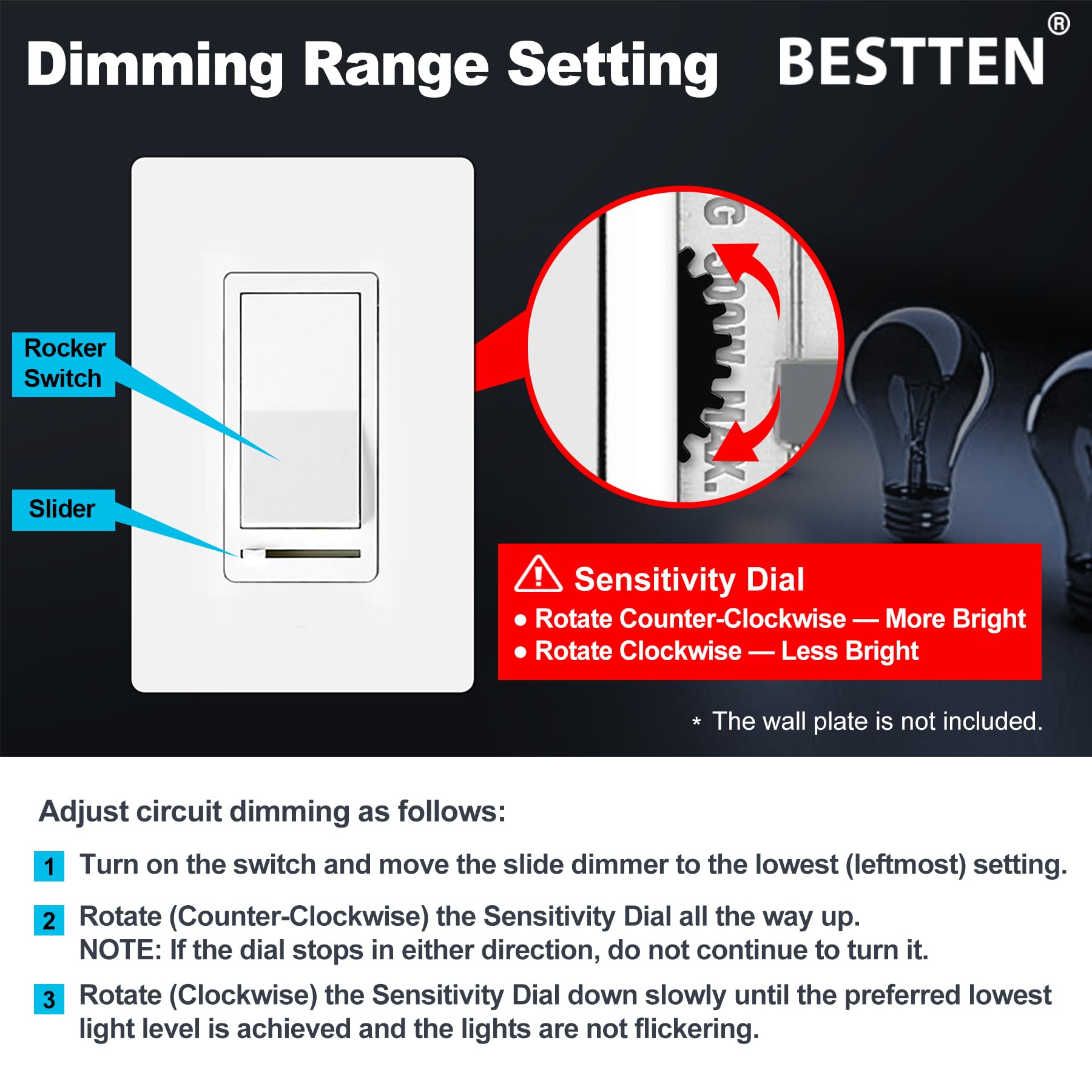 Dimming Range Setting BESTTEN®

Rocker Switch

Slider

G 300W MAX.

Sensitivity Dial
● Rotate Counter-Clockwise — More Bright
● Rotate Clockwise — Less Bright

* The wall plate is not included.

Adjust circuit dimming as follows:

1 Turn on the switch and move the slide dimmer to the lowest (leftmost) setting.

2 Rotate (Counter-Clockwise) the Sensitivity Dial all the way up.
NOTE: If the dial stops in either direction, do not continue to turn it.

3 Rotate (Clockwise) the Sensitivity Dial down slowly until the preferred lowest light level is achieved and the lights are not flickering.