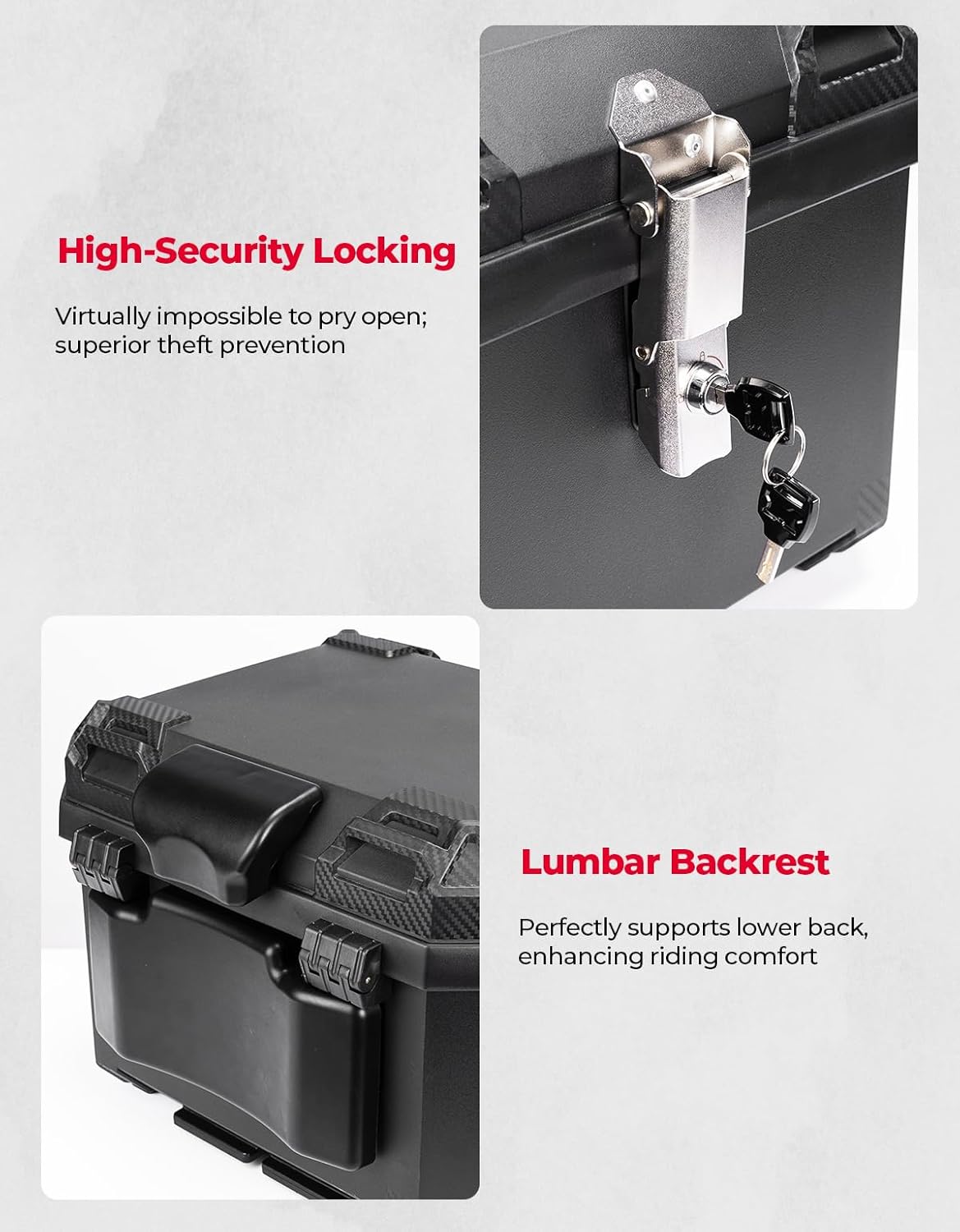 High-Security Locking

Virtually impossible to pry open; superior theft prevention

Lumbar Backrest

Perfectly supports lower back, enhancing riding comfort