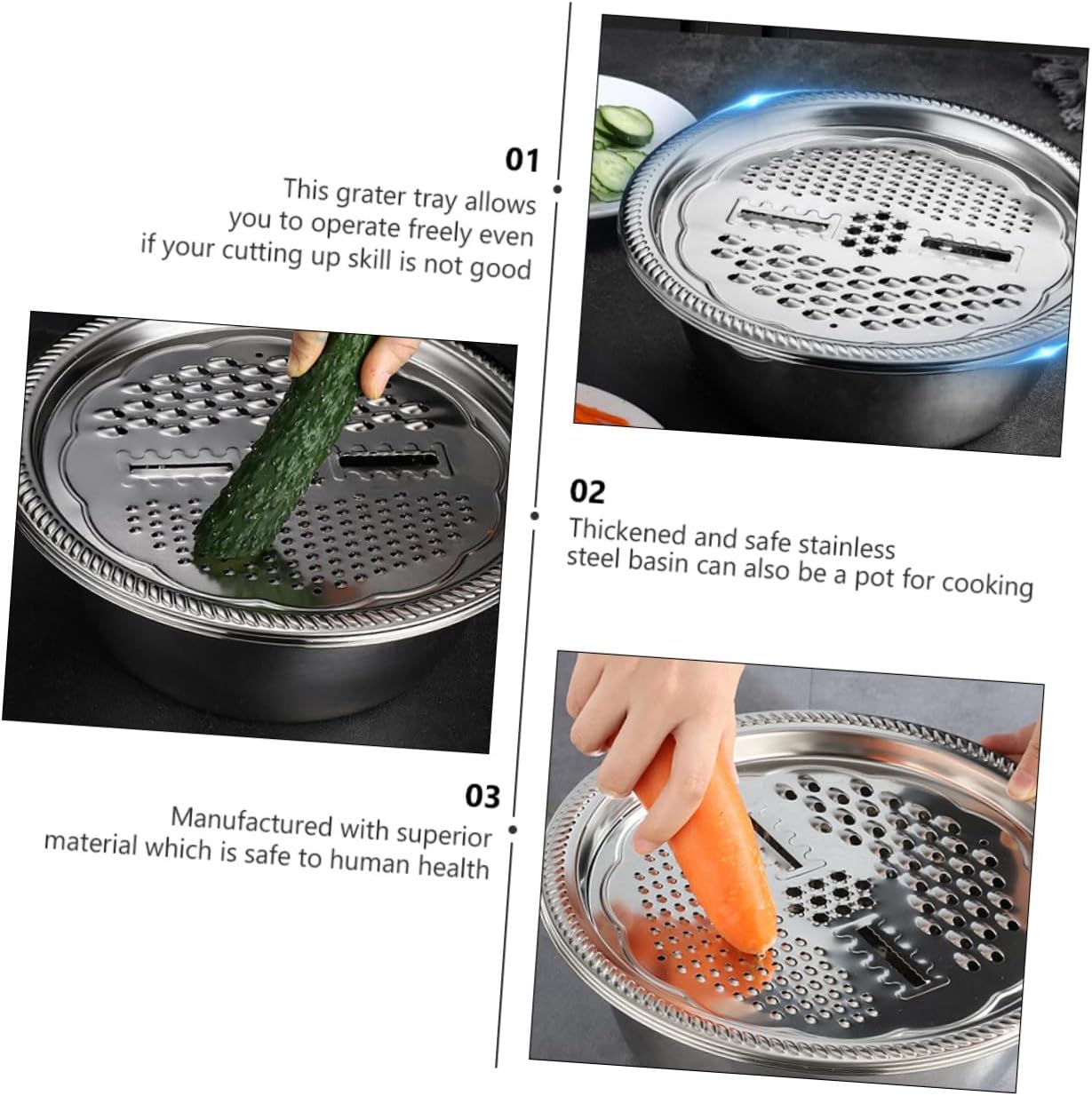 01
This grater tray allows you to operate freely even if your cutting up skill is not good

02
Thickened and safe stainless steel basin can also be a pot for cooking

03
Manufactured with superior material which is safe to human health