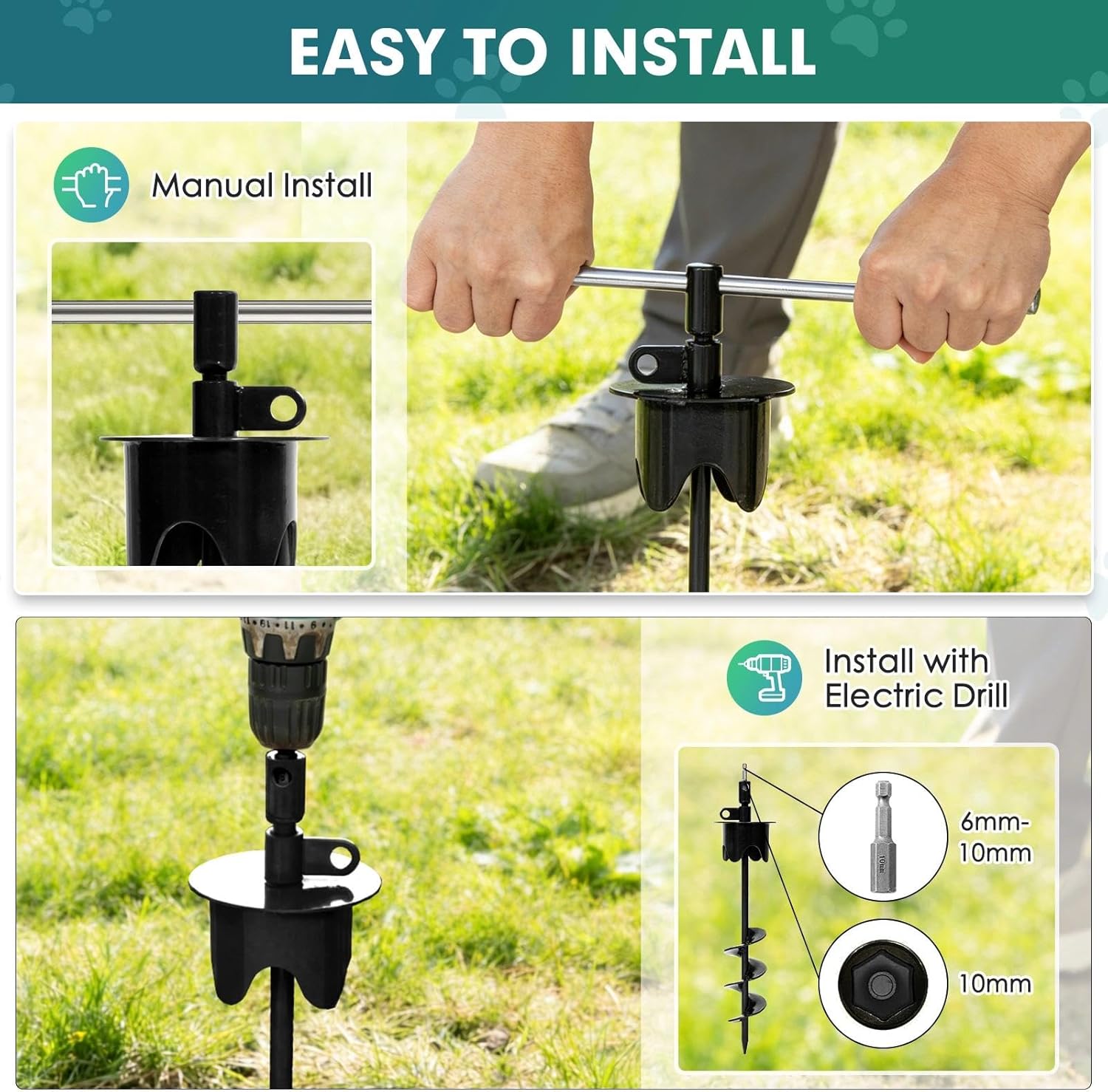 EASY TO INSTALL

Manual Install

Install with Electric Drill

6mm-10mm

10mm

10mm