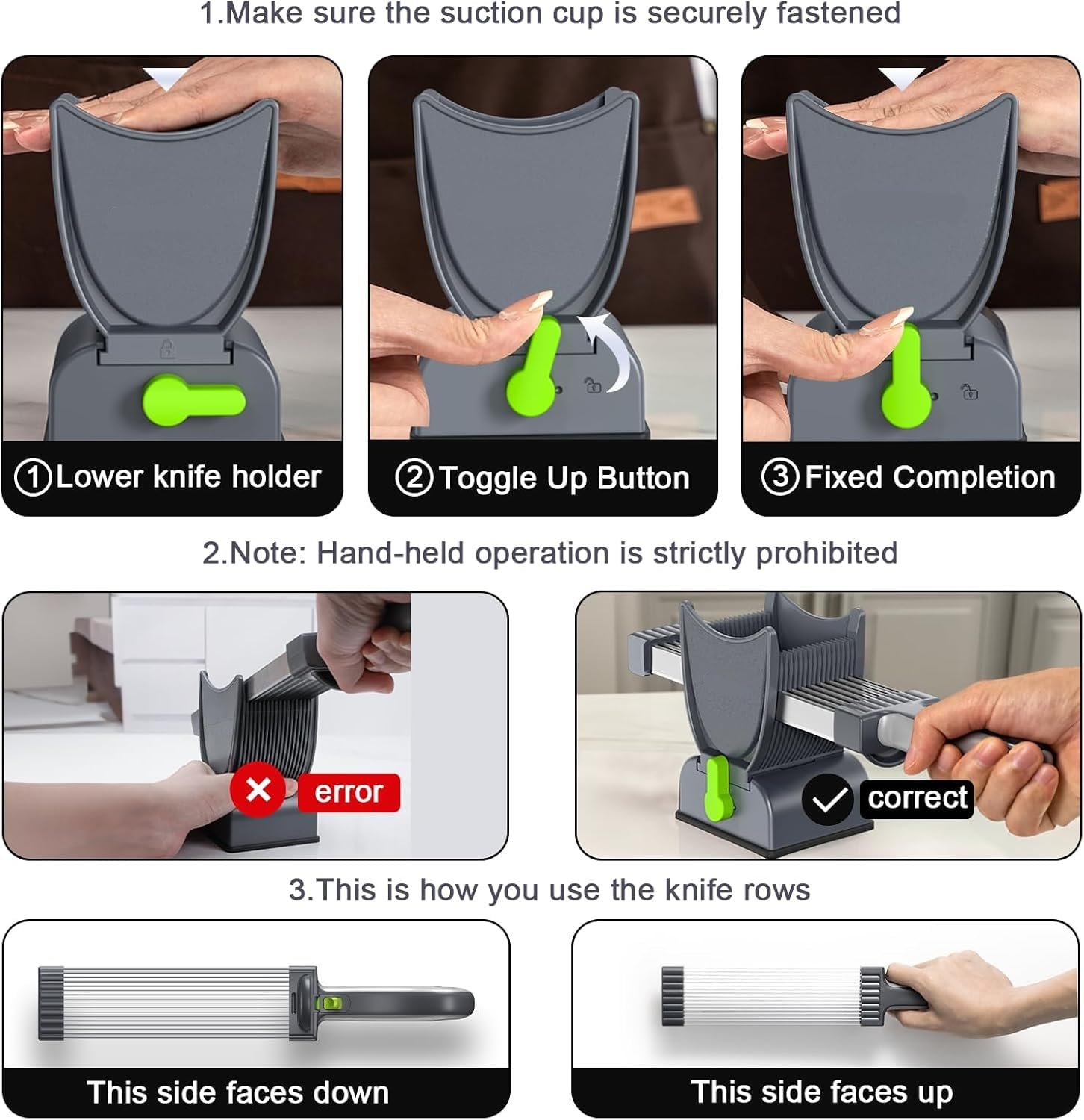 1.Make sure the suction cup is securely fastened

①Lower knife holder

②Toggle Up Button

③Fixed Completion

2.Note: Hand-held operation is strictly prohibited

error

correct

3.This is how you use the knife rows

This side faces down

This side faces up