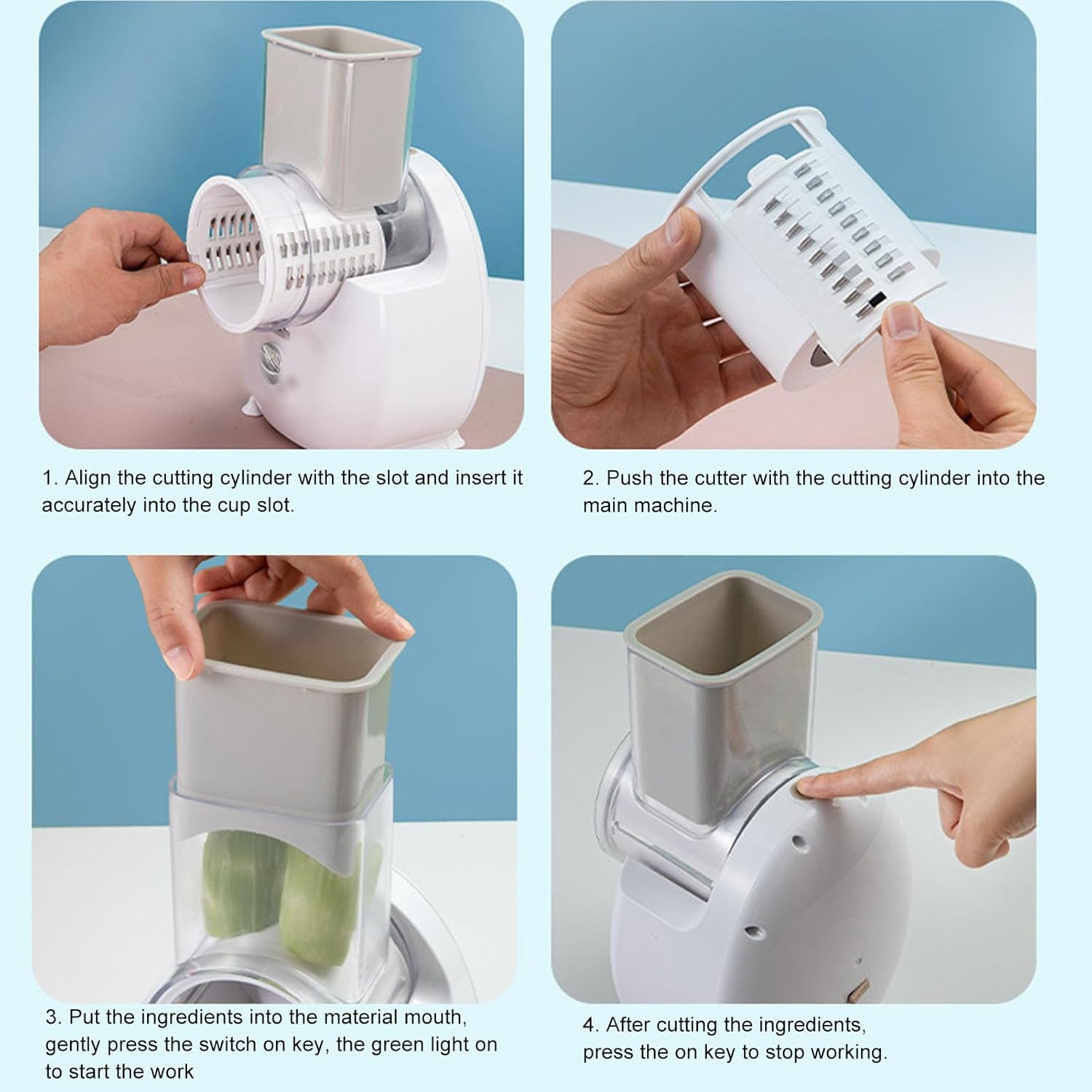 1. Align the cutting cylinder with the slot and insert it accurately into the cup slot.

2. Push the cutter with the cutting cylinder into the main machine.

3. Put the ingredients into the material mouth, gently press the switch on key, the green light on to start the work

4. After cutting the ingredients, press the on key to stop working.