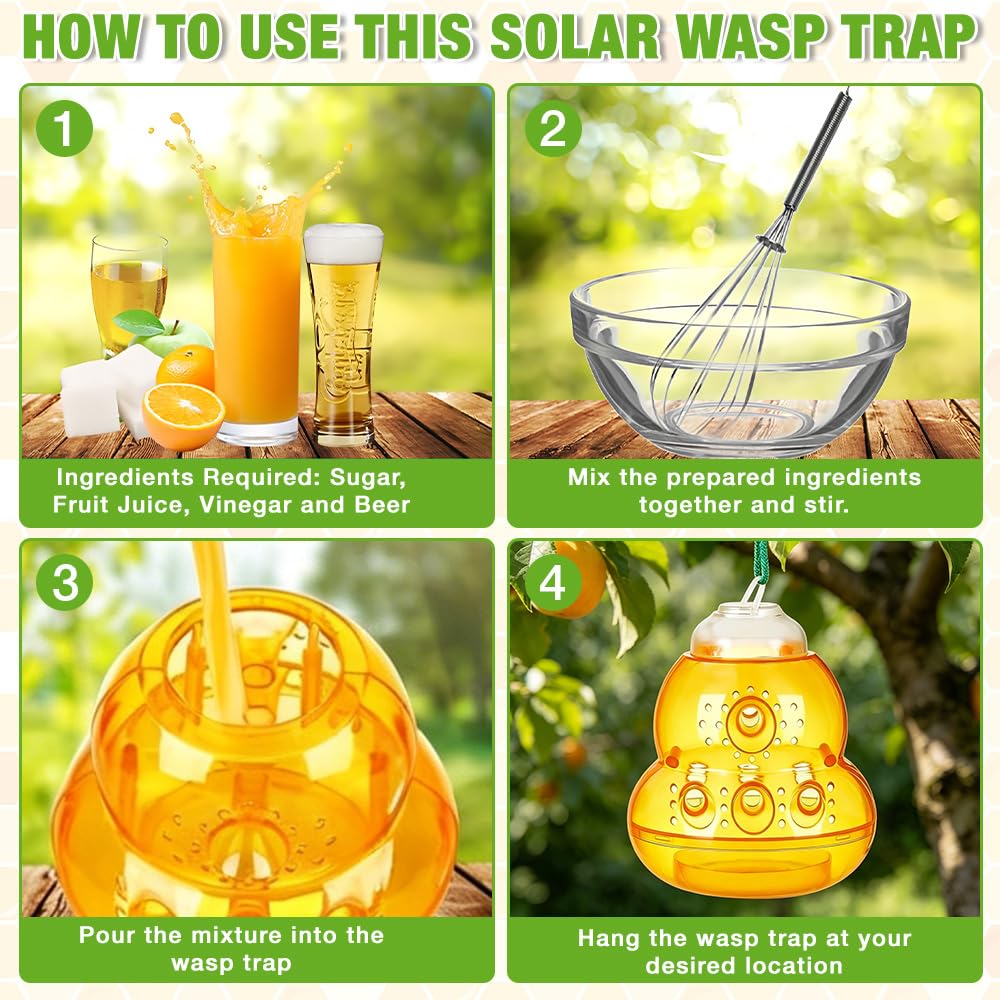 HOW TO USE THIS SOLAR WASP TRAP

1

Ingredients Required: Sugar, Fruit Juice, Vinegar and Beer

2

Mix the prepared ingredients together and stir.

3

Pour the mixture into the wasp trap

4

Hang the wasp trap at your desired location