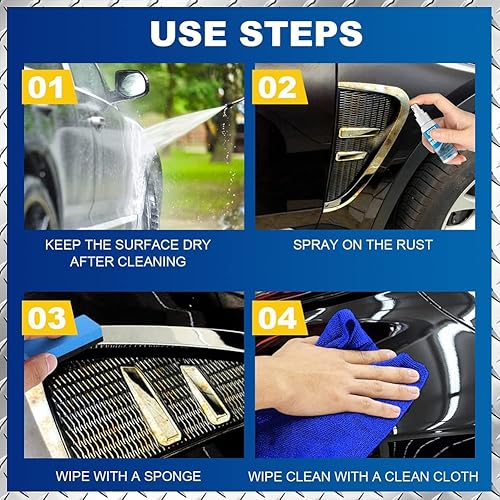 USE STEPS

01

KEEP THE SURFACE DRY AFTER CLEANING

02

SPRAY ON THE RUST

03

WIPE WITH A SPONGE

04

WIPE CLEAN WITH A CLEAN CLOTH