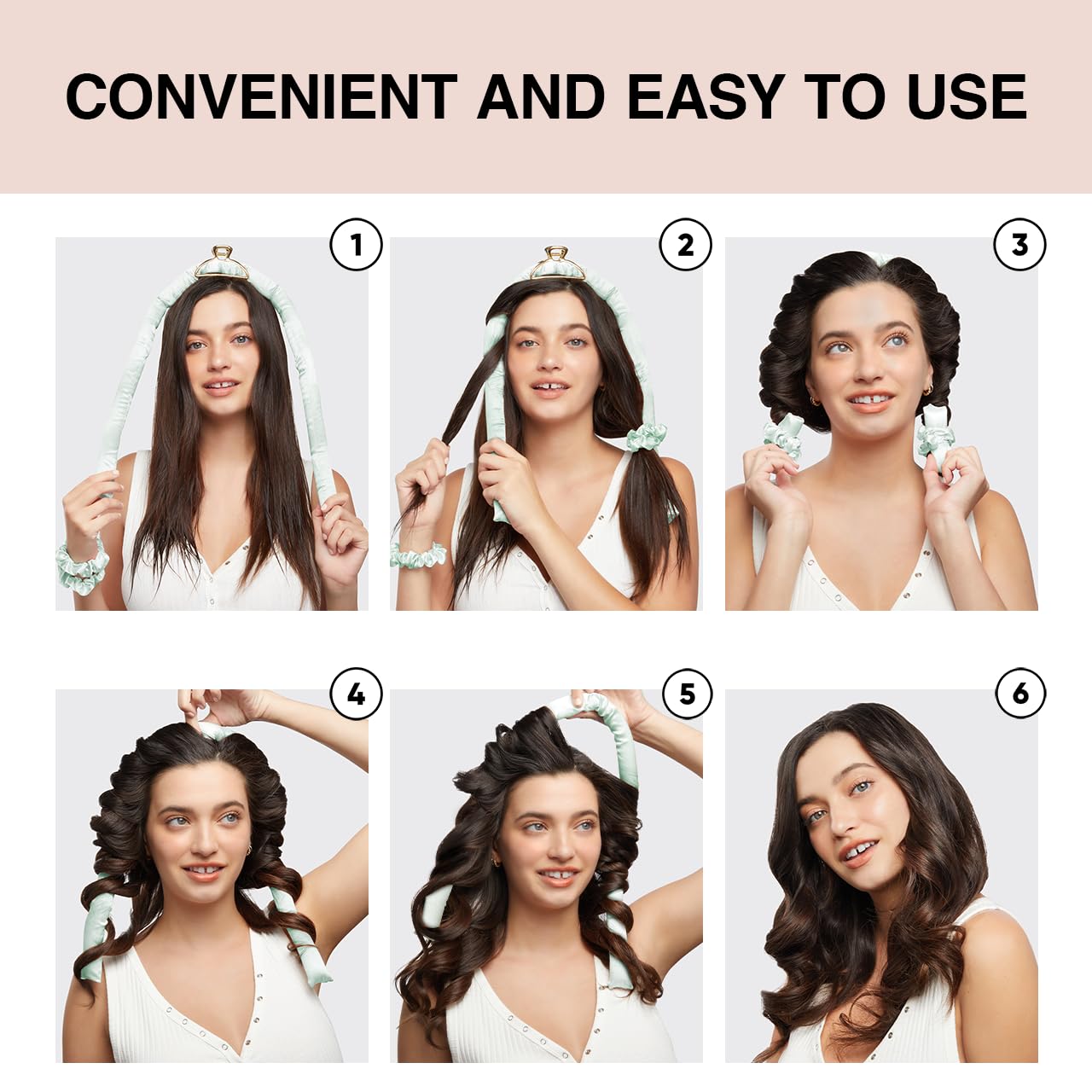 CONVENIENT AND EASY TO USE

1

2

3

4

5

6