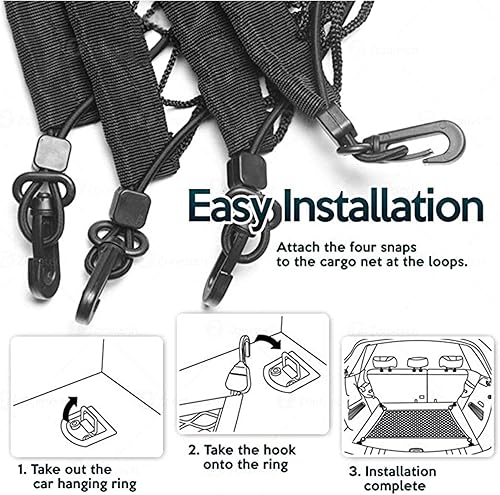 Easy Installation

Attach the four snaps to the cargo net at the loops.

1. Take out the car hanging ring

2. Take the hook onto the ring

3. Installation complete