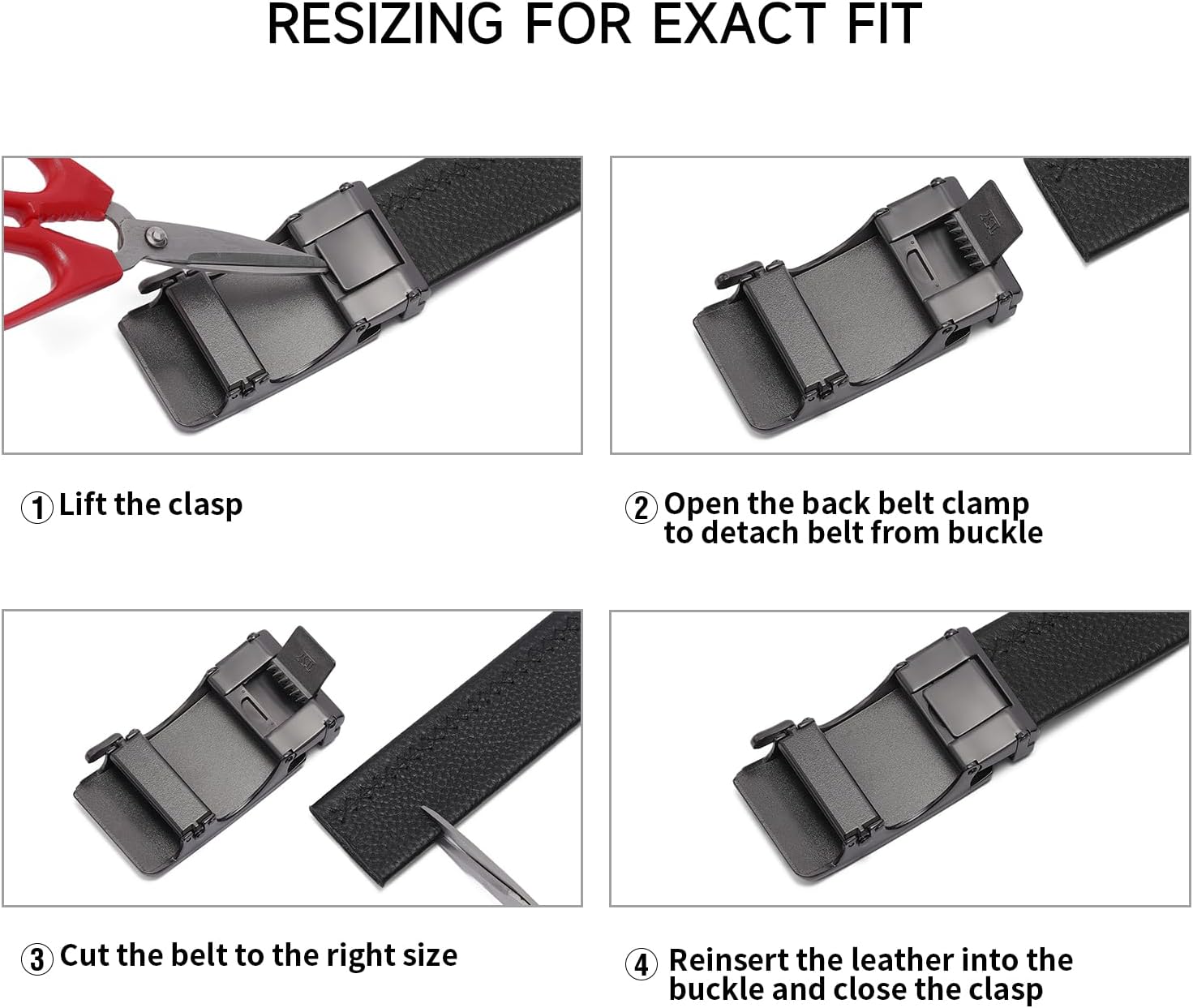 RESIZING FOR EXACT FIT

① Lift the clasp

② Open the back belt clamp to detach belt from buckle

③ Cut the belt to the right size

④ Reinsert the leather into the buckle and close the clasp