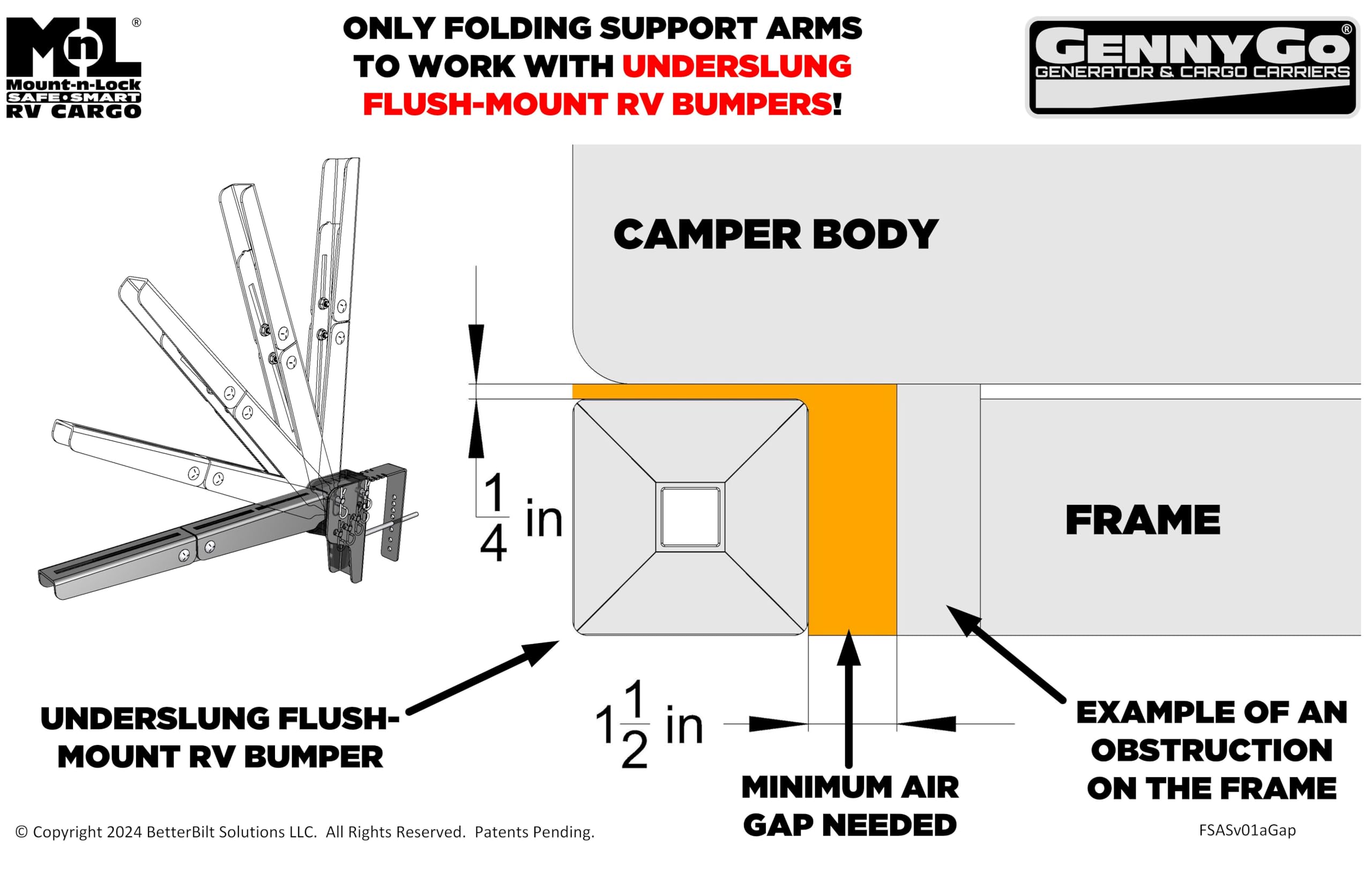 MnL®
Mount-n-Lock
SAFE•SMART
RV CARGO

ONLY FOLDING SUPPORT ARMS TO WORK WITH UNDERSLUNG FLUSH-MOUNT RV BUMPERS!

GENNYGO®
GENERATOR & CARGO CARRIERS

CAMPER BODY

$\frac{1}{4}$ in

FRAME

UNDERSLUNG FLUSH-MOUNT RV BUMPER

$1\frac{1}{2}$ in

MINIMUM AIR GAP NEEDED

EXAMPLE OF AN OBSTRUCTION ON THE FRAME

© Copyright 2024 BetterBilt Solutions LLC. All Rights Reserved. Patents Pending.

FSASv01aGap