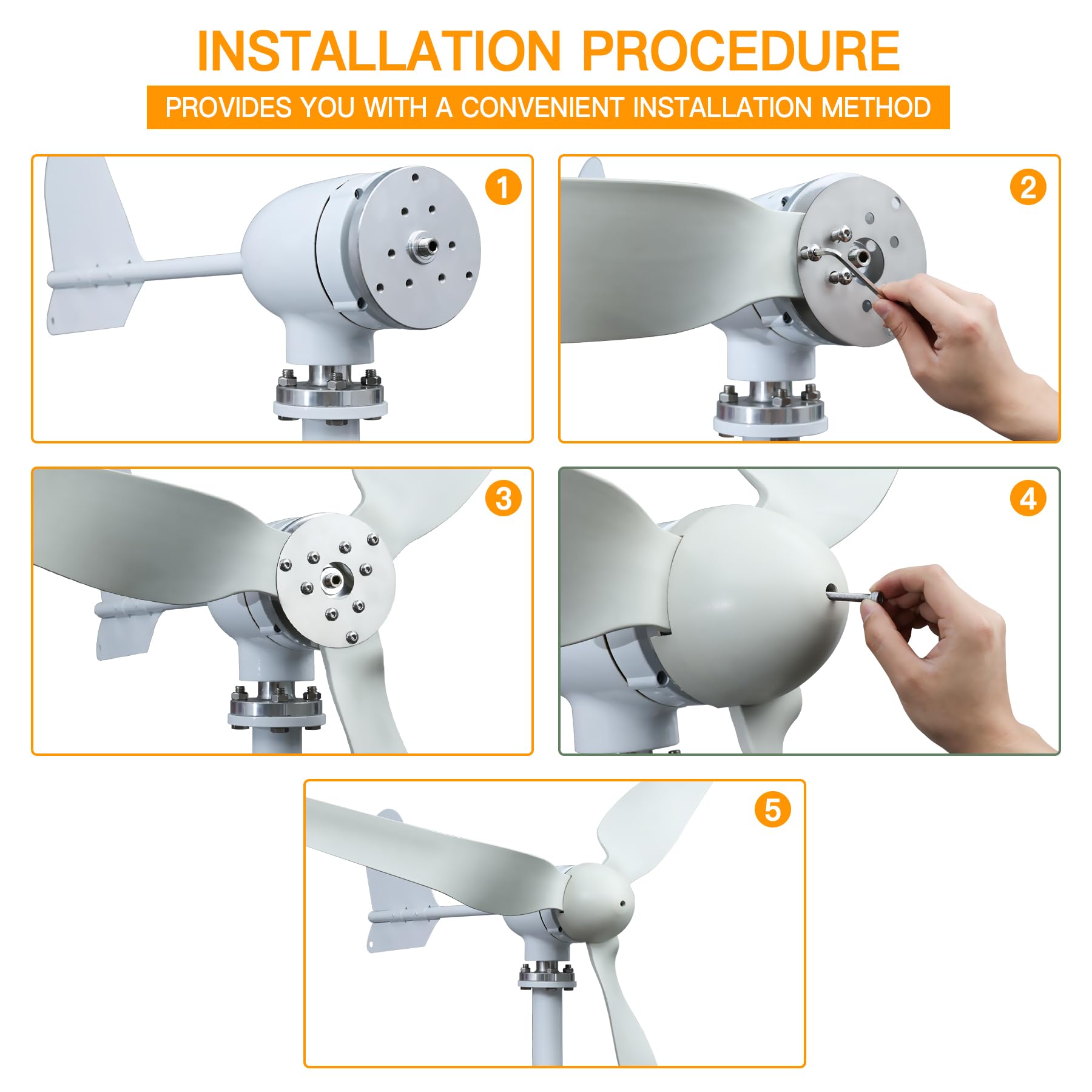 INSTALLATION PROCEDURE

PROVIDES YOU WITH A CONVENIENT INSTALLATION METHOD

1

2

3

4

5