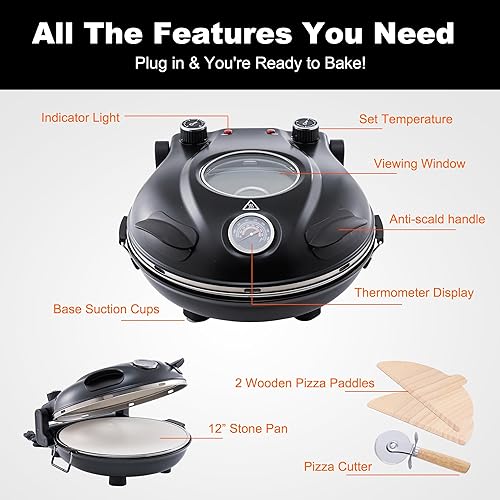 All The Features You Need

Plug in & You're Ready to Bake!

Indicator Light

Set Temperature

Viewing Window

Anti-scald handle

Thermometer Display

Base Suction Cups

2 Wooden Pizza Paddles

12" Stone Pan

Pizza Cutter