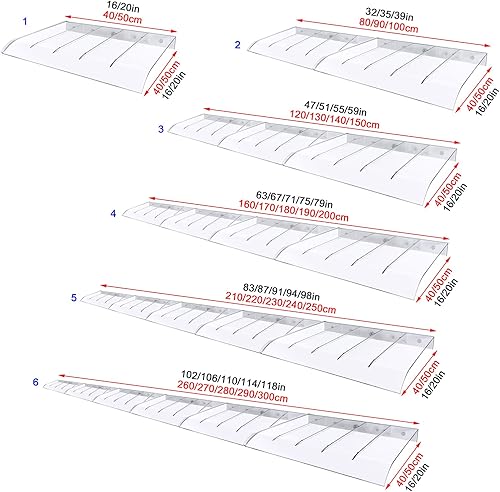 1
16/20in
40/50cm
40/50cm
16/20in

2
32/35/39in
80/90/100cm
40/50cm
16/20in

3
47/51/55/59in
120/130/140/150cm
40/50cm
16/20in

4
63/67/71/75/79in
160/170/180/190/200cm
40/50cm
16/20in

5
83/87/91/94/98in
210/220/230/240/250cm
40/50cm
16/20in

6
102/106/110/114/118in
260/270/280/290/300cm
40/50cm
16/20in