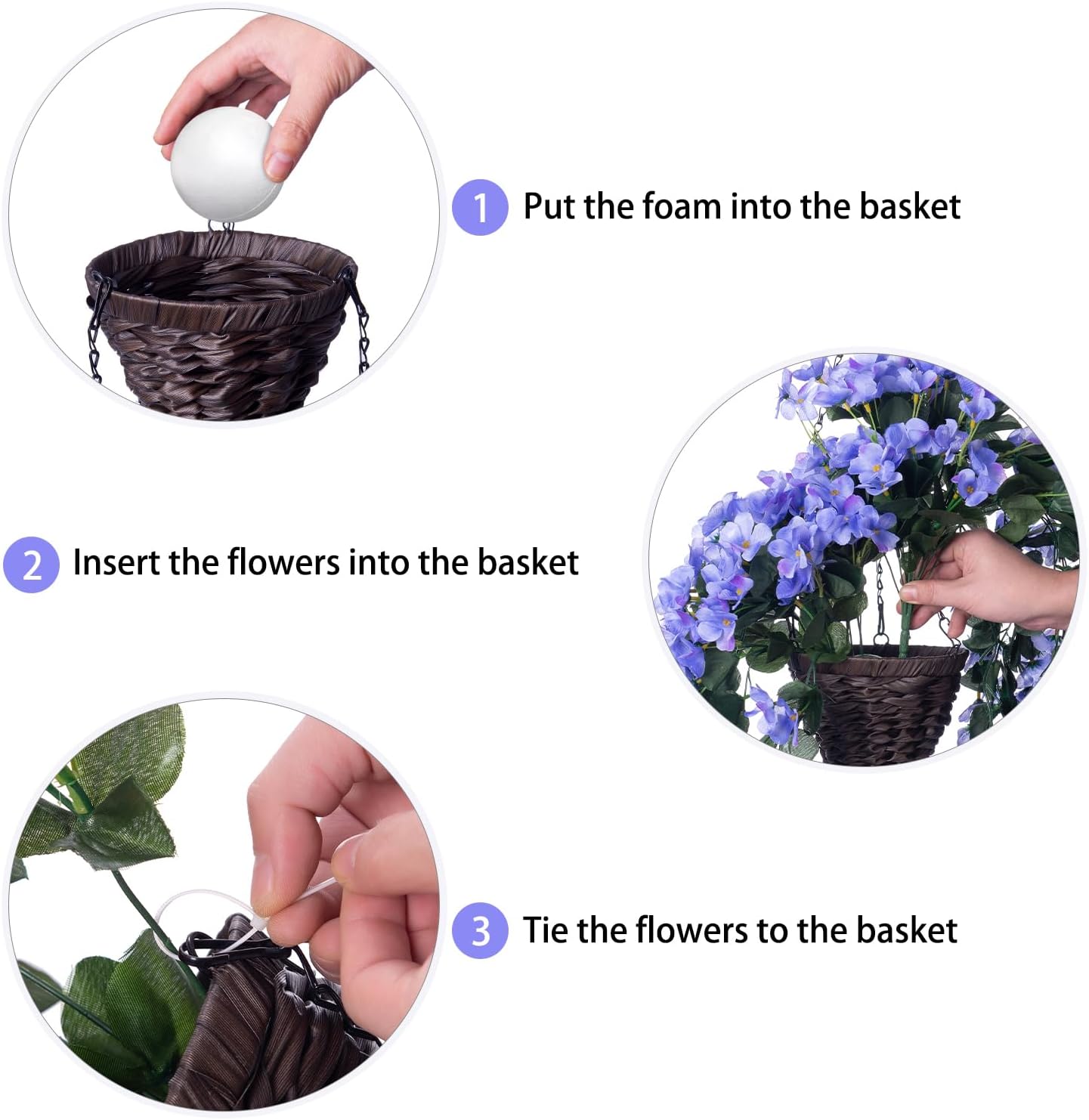 1 Put the foam into the basket

2 Insert the flowers into the basket

3 Tie the flowers to the basket