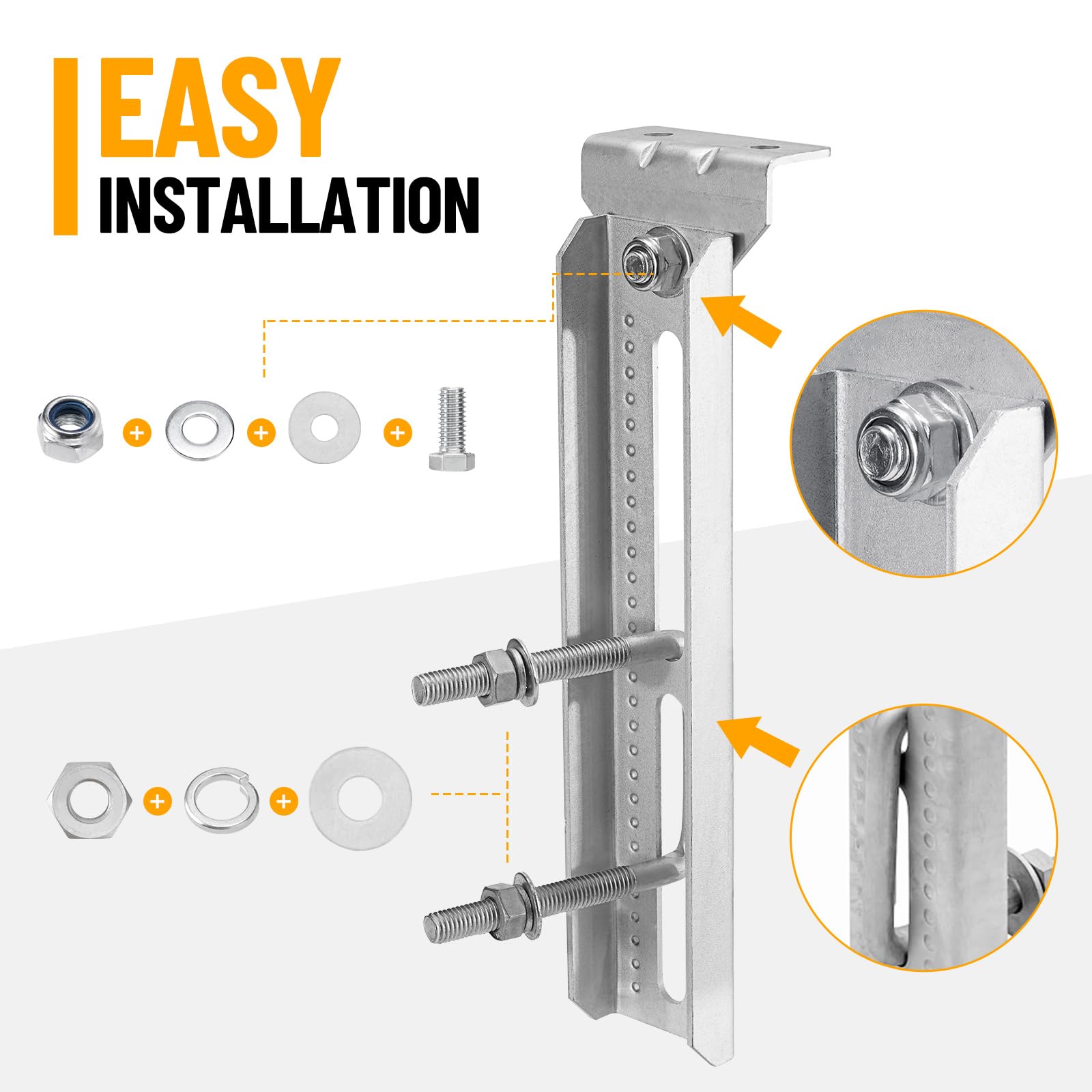 EASY
INSTALLATION

+ + +

+ +